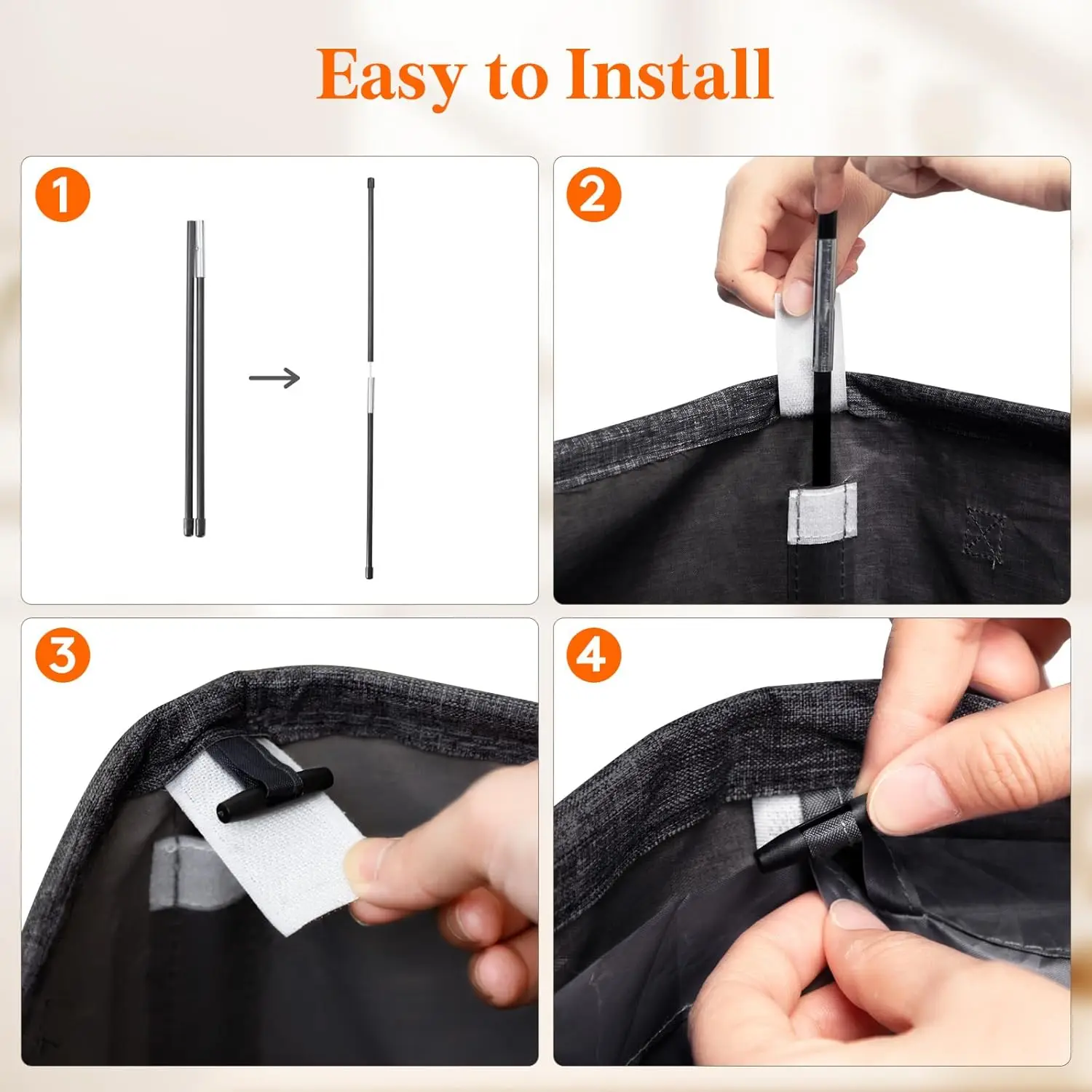 Easy to Install

1

2

3

4