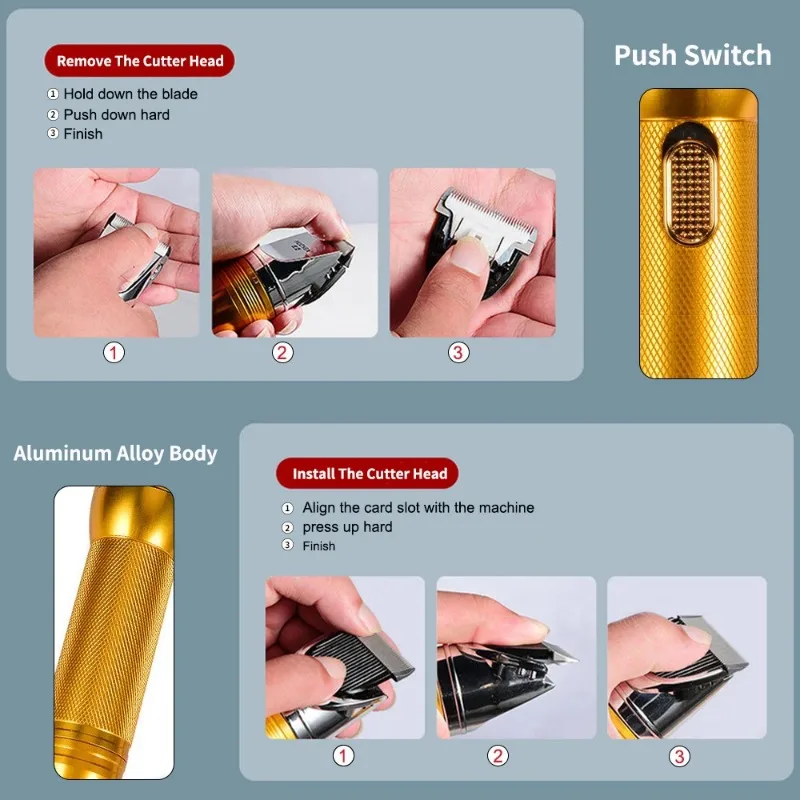 Remove The Cutter Head

① Hold down the blade
② Push down hard
③ Finish

①
②
③

Push Switch

Aluminum Alloy Body

Install The Cutter Head

① Align the card slot with the machine
② press up hard
③ Finish

①
②
③