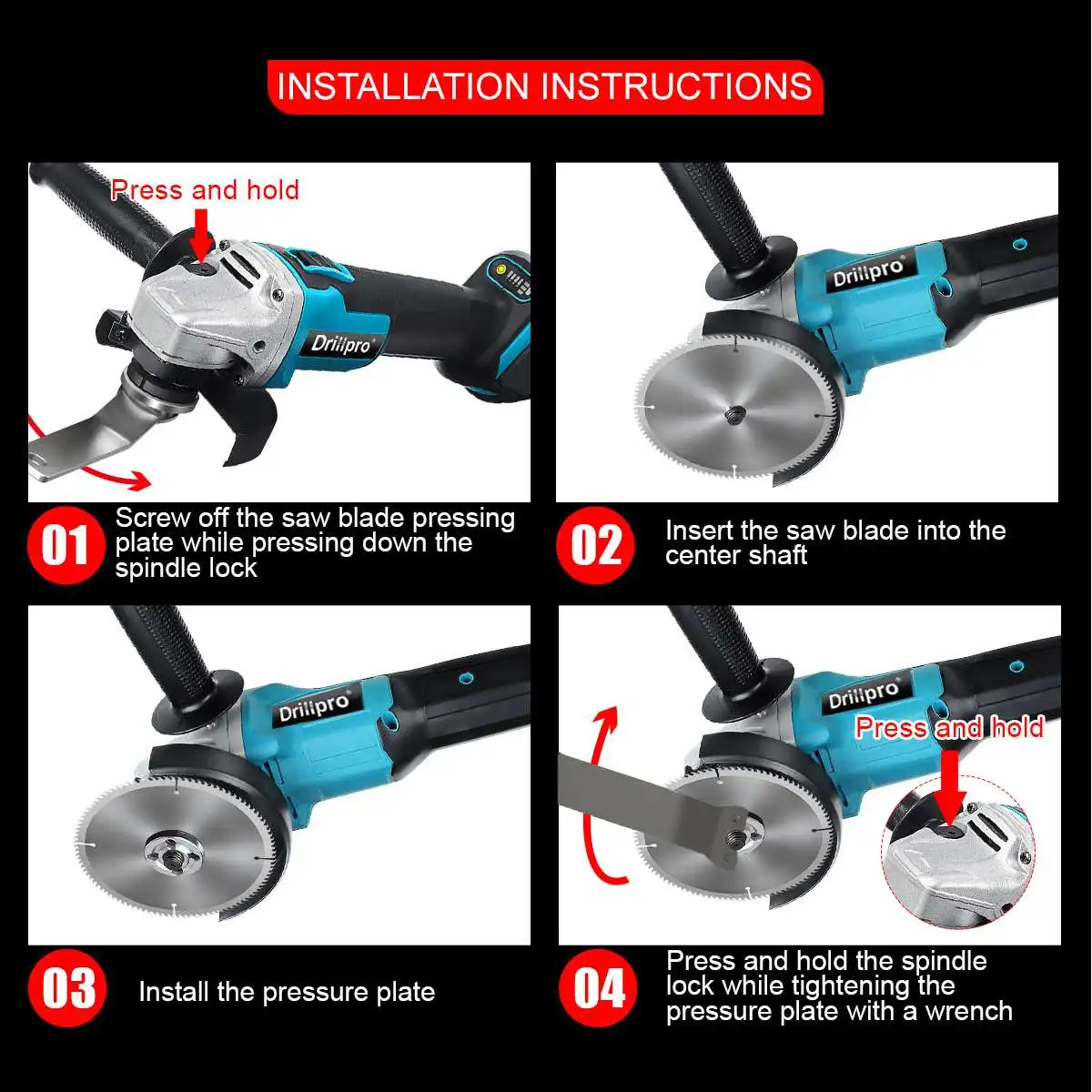 INSTALLATION INSTRUCTIONS

Press and hold

Drillpro

01 Screw off the saw blade pressing plate while pressing down the spindle lock

Drillpro

02 Insert the saw blade into the center shaft

Drillpro

03 Install the pressure plate

Drillpro

Press and hold

04 Press and hold the spindle lock while tightening the pressure plate with a wrench