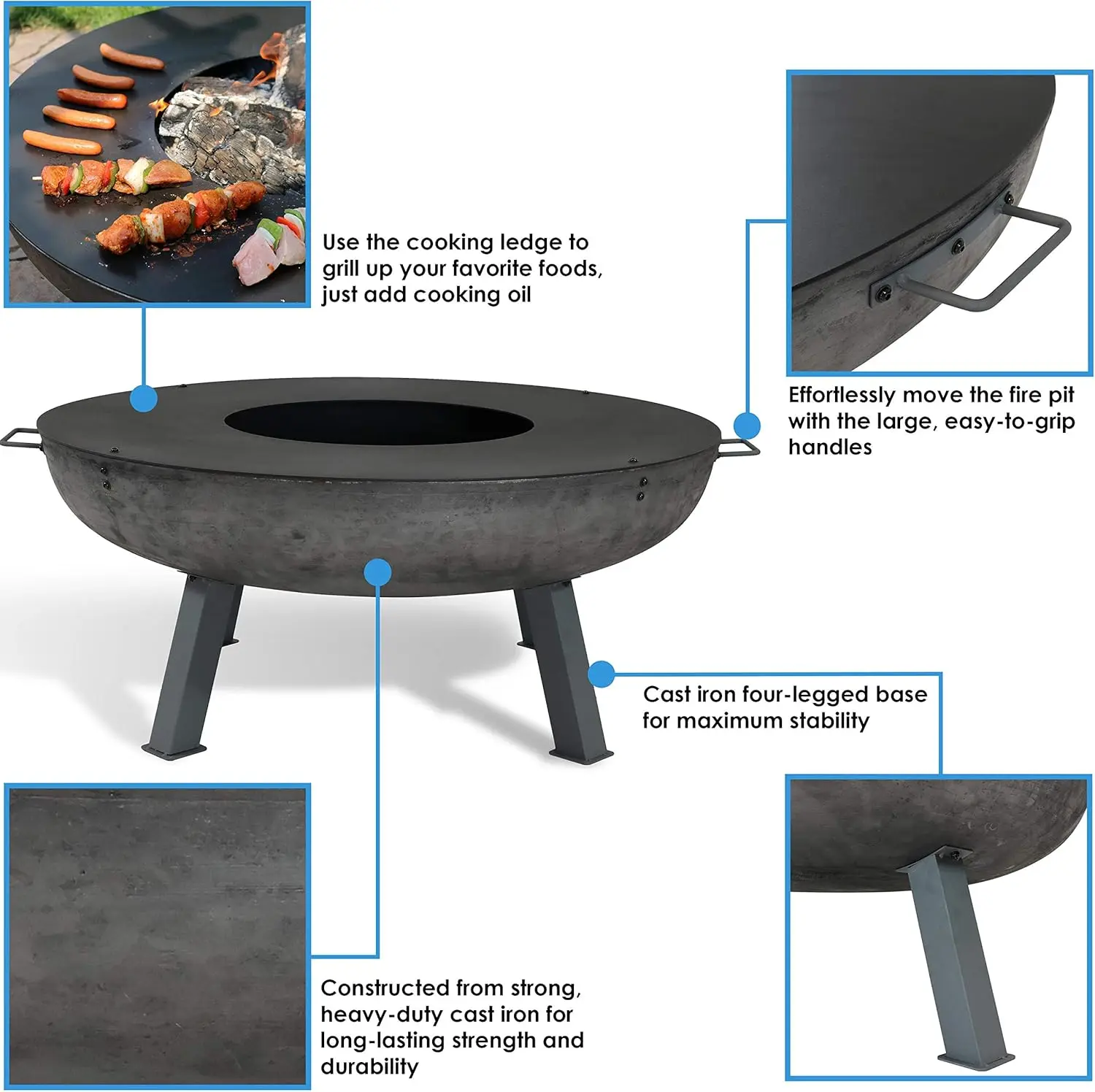 Use the cooking ledge to grill up your favorite foods, just add cooking oil

Effortlessly move the fire pit with the large, easy-to-grip handles

Cast iron four-legged base for maximum stability

Constructed from strong, heavy-duty cast iron for long-lasting strength and durability