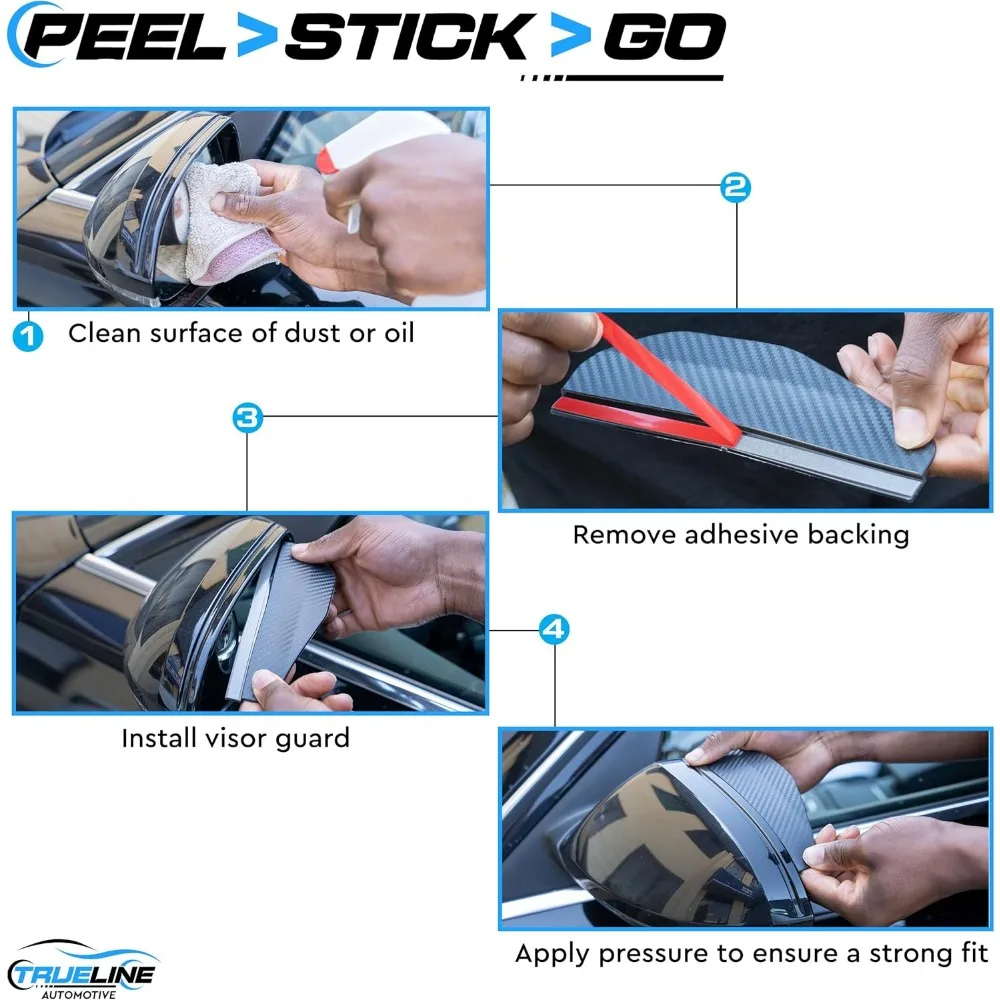 PEEL > STICK > GO

1 Clean surface of dust or oil

2 Remove adhesive backing

3 Install visor guard

4 Apply pressure to ensure a strong fit

TRUELINE AUTOMOTIVE