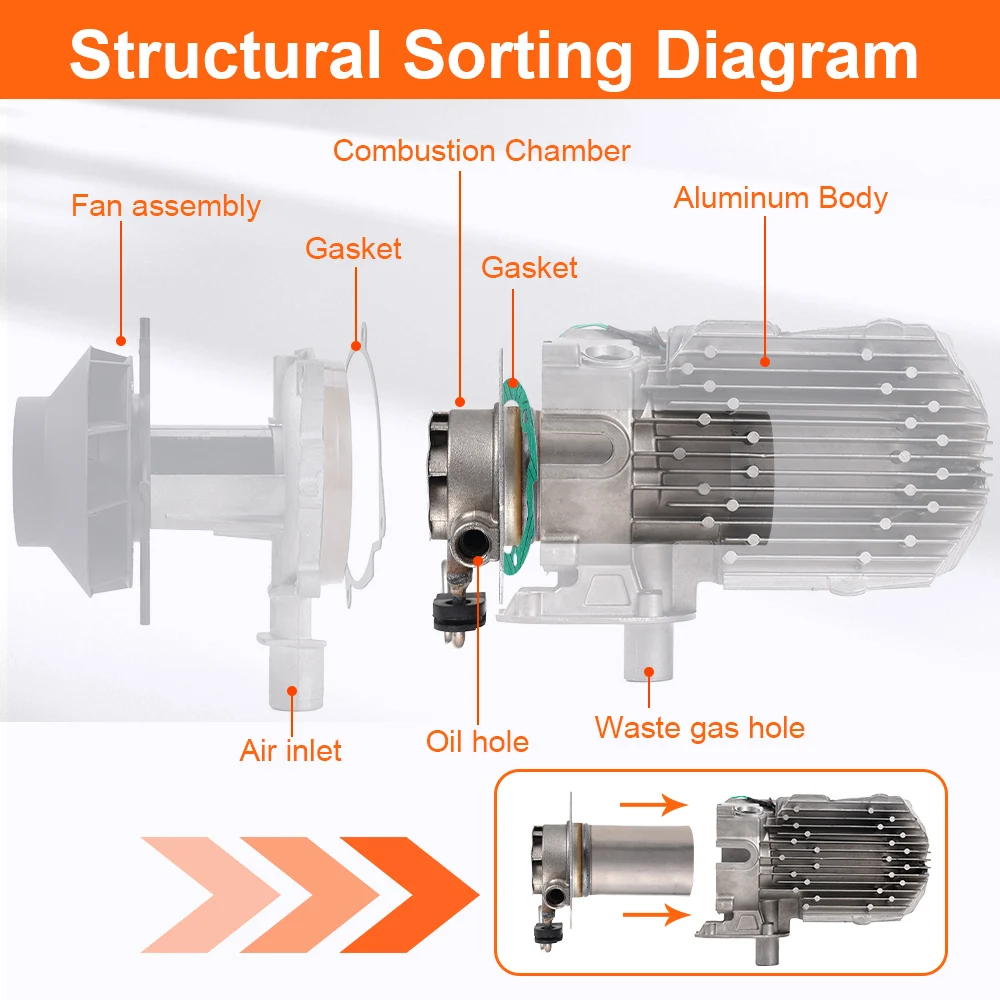 Structural Sorting Diagram

Combustion Chamber

Fan assembly

Aluminum Body

Gasket

Gasket

Air inlet

Oil hole

Waste gas hole