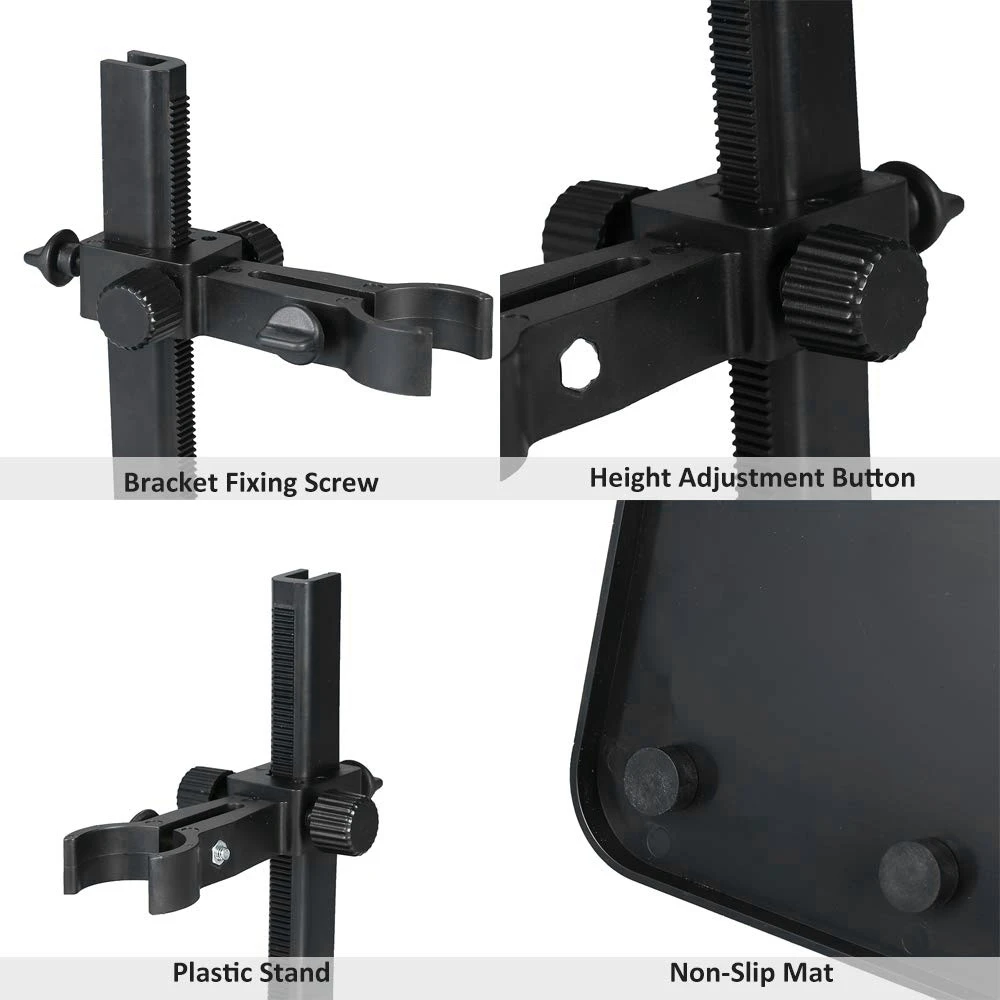 Bracket Fixing Screw

Height Adjustment Button

Plastic Stand

Non-Slip Mat