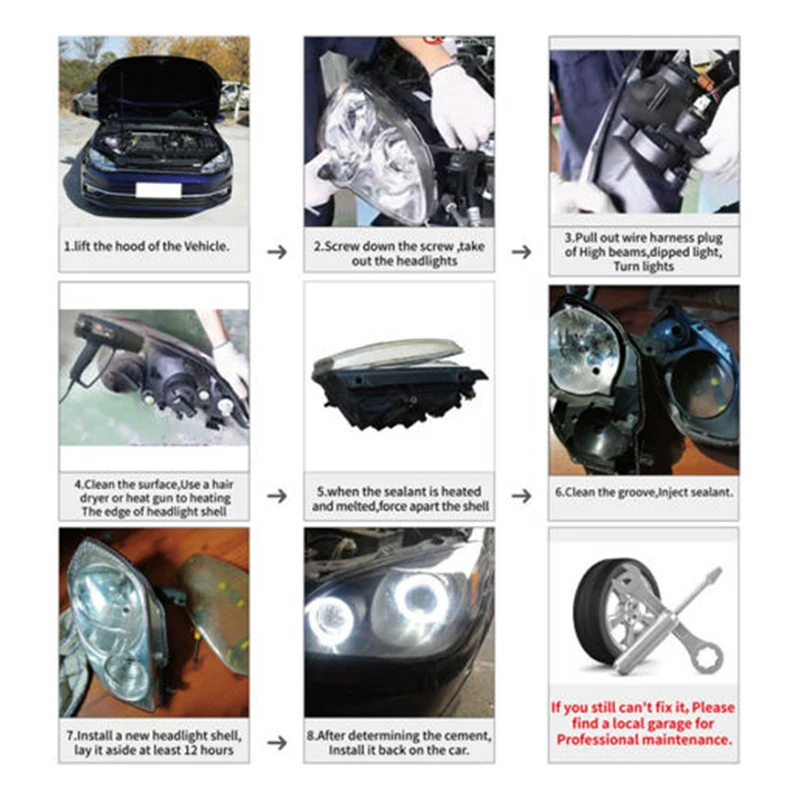 1.lift the hood of the Vehicle.

2.Screw down the screw ,take out the headlights

3.Pull out wire harness plug of High beams,dipped light, Turn lights

4.Clean the surface,Use a hair dryer or heat gun to heating The edge of headlight shell

5.when the sealant is heated and melted,force apart the shell

6.Clean the groove,Inject sealant.

7.Install a new headlight shell, lay it aside at least 12 hours

8.After determining the cement, Install it back on the car.

If you still can't fix it, Please find a local garage for Professional maintenance.