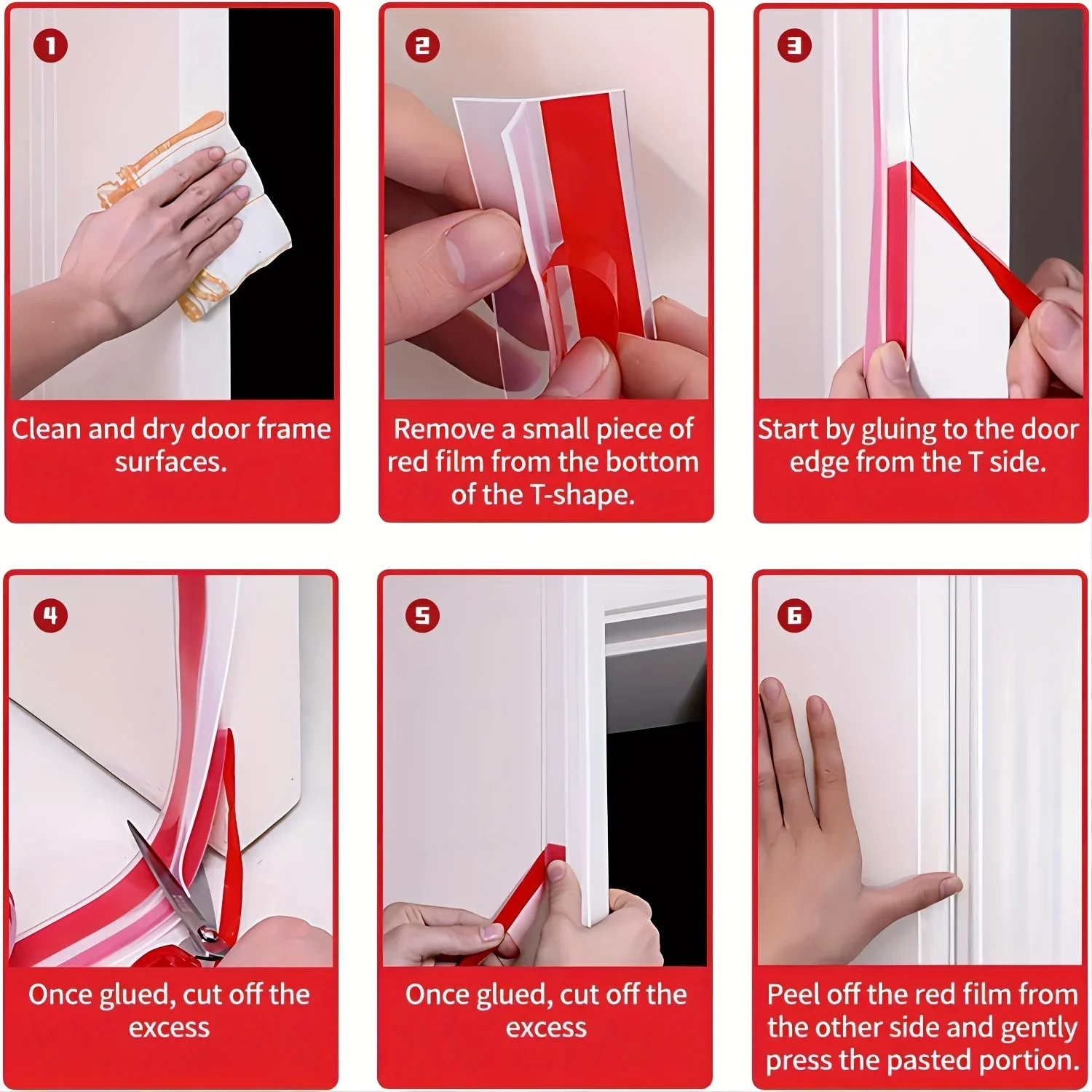 1

Clean and dry door frame surfaces.

2

Remove a small piece of red film from the bottom of the T-shape.

3

Start by gluing to the door edge from the T side.

4

Once glued, cut off the excess

5

Once glued, cut off the excess

6

Peel off the red film from the other side and gently press the pasted portion.