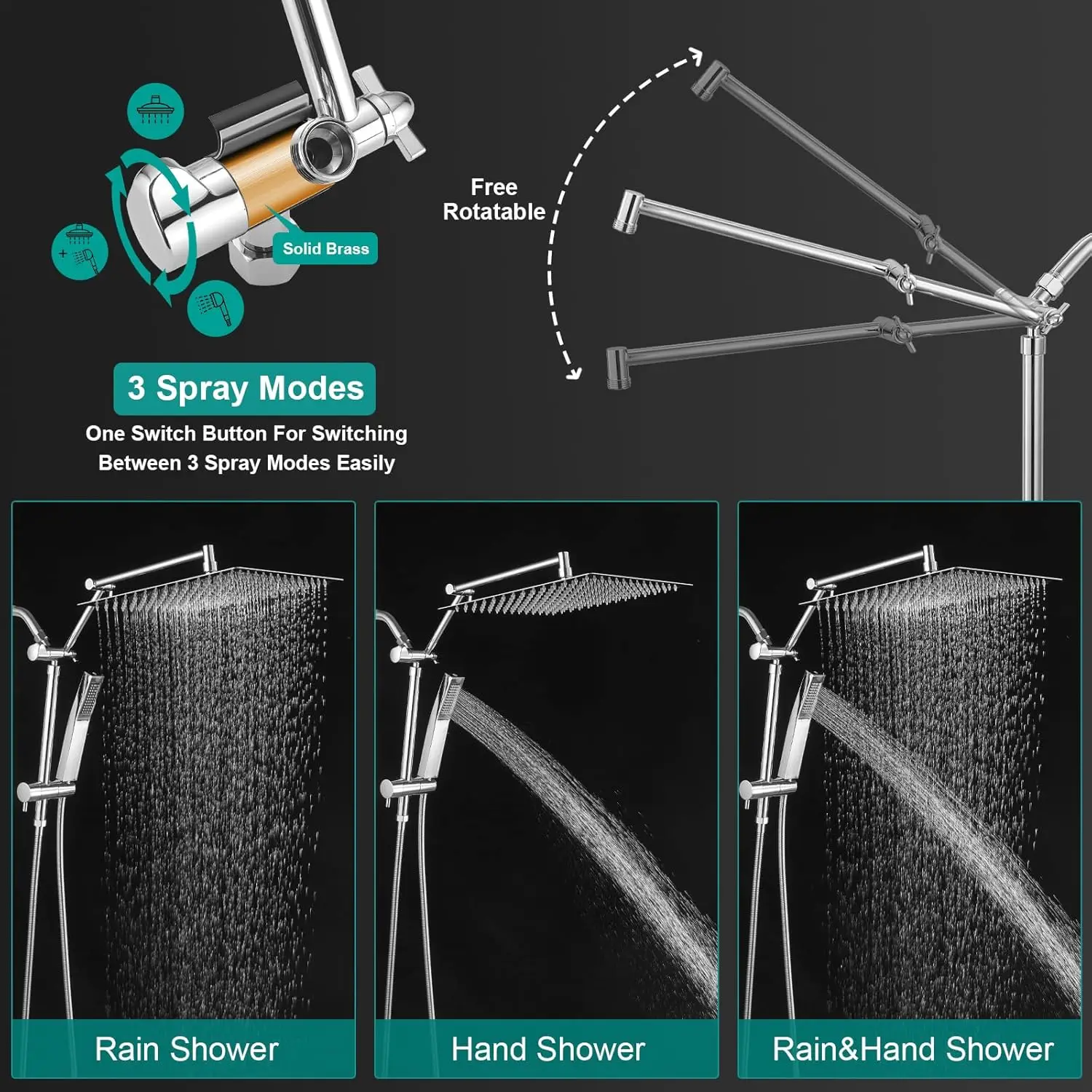 Solid Brass

Free Rotatable

3 Spray Modes

One Switch Button For Switching Between 3 Spray Modes Easily

Rain Shower

Hand Shower

Rain&Hand Shower