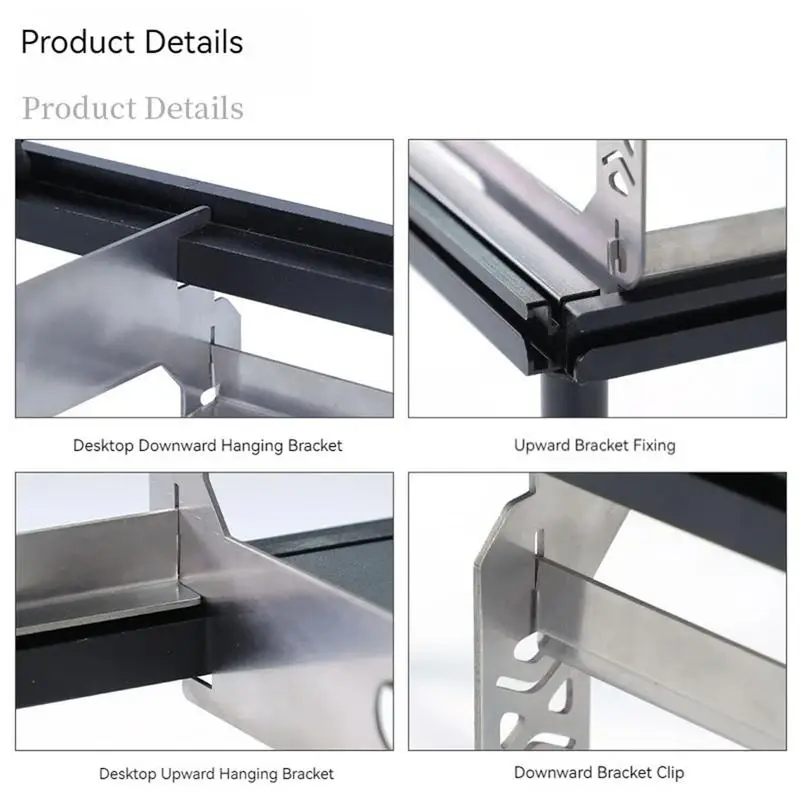 Product Details

Product Details

Desktop Downward Hanging Bracket

Upward Bracket Fixing

Desktop Upward Hanging Bracket

Downward Bracket Clip