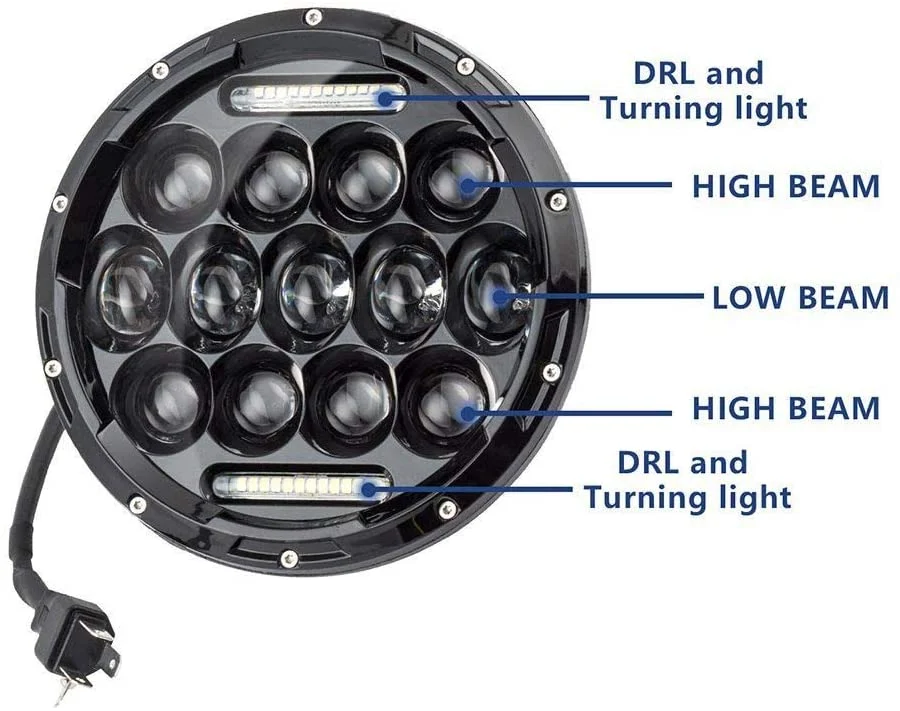 DRL and Turning light

HIGH BEAM

LOW BEAM

HIGH BEAM

DRL and Turning light