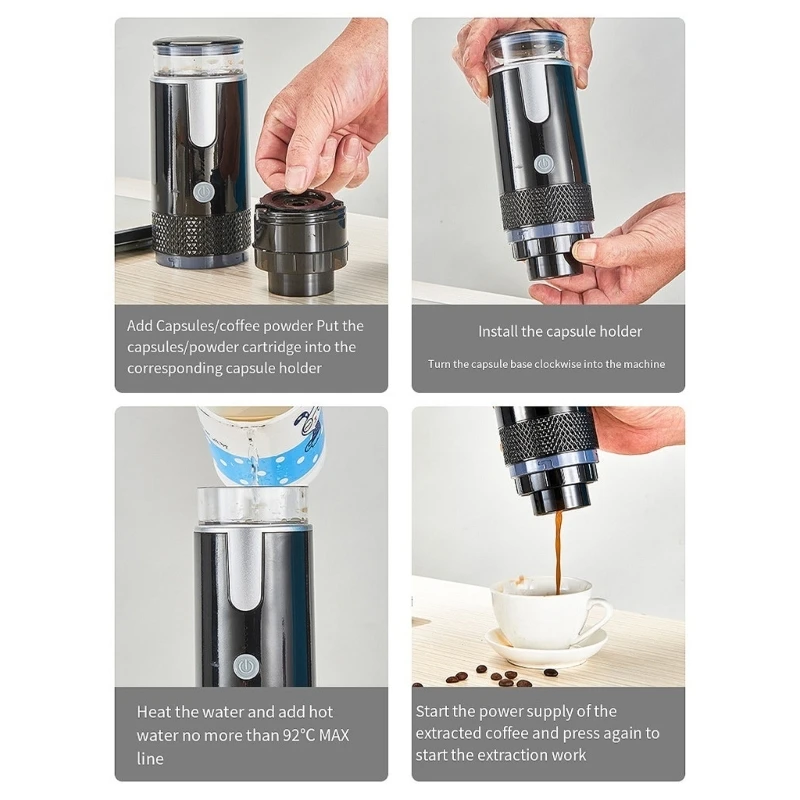 Add Capsules/coffee powder Put the capsules/powder cartridge into the corresponding capsule holder

Install the capsule holder

Turn the capsule base clockwise into the machine

Heat the water and add hot water no more than 92°C MAX line

Start the power supply of the extracted coffee and press again to start the extraction work