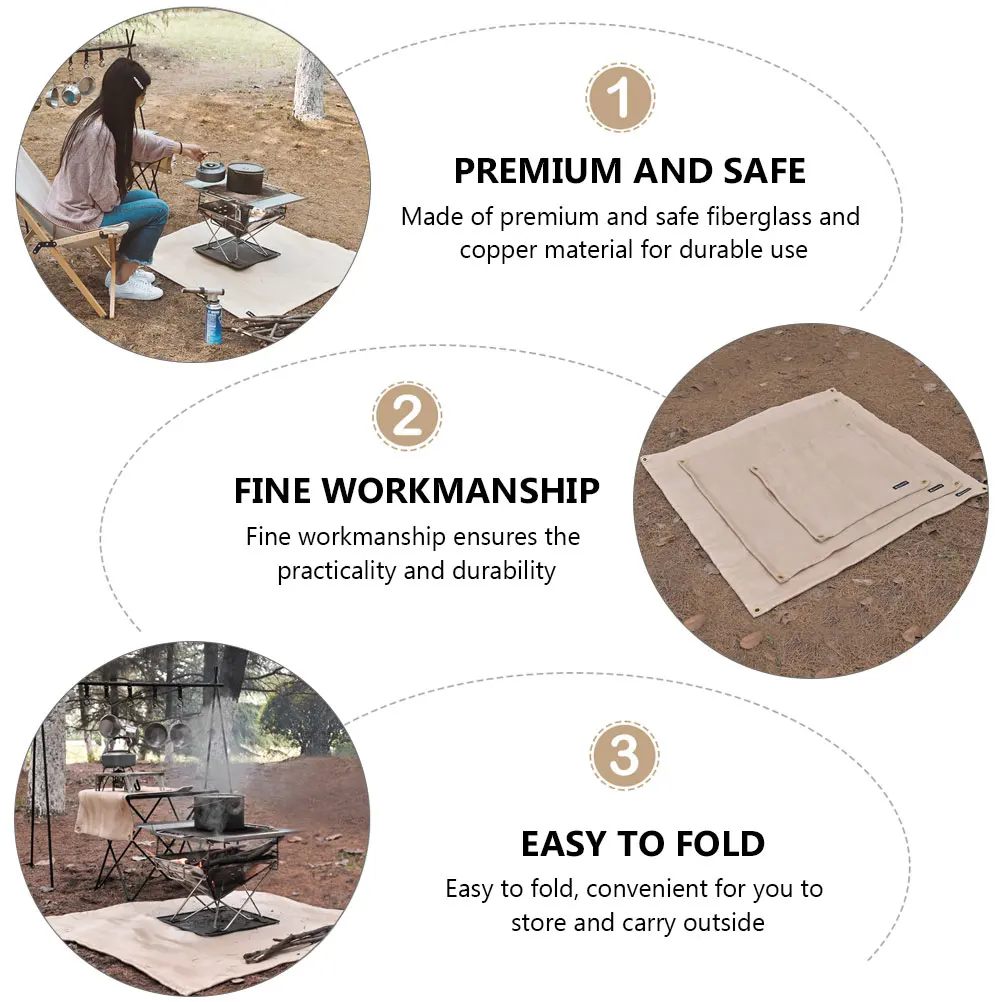 1

PREMIUM AND SAFE

Made of premium and safe fiberglass and copper material for durable use

2

FINE WORKMANSHIP

Fine workmanship ensures the practicality and durability

3

EASY TO FOLD

Easy to fold, convenient for you to store and carry outside