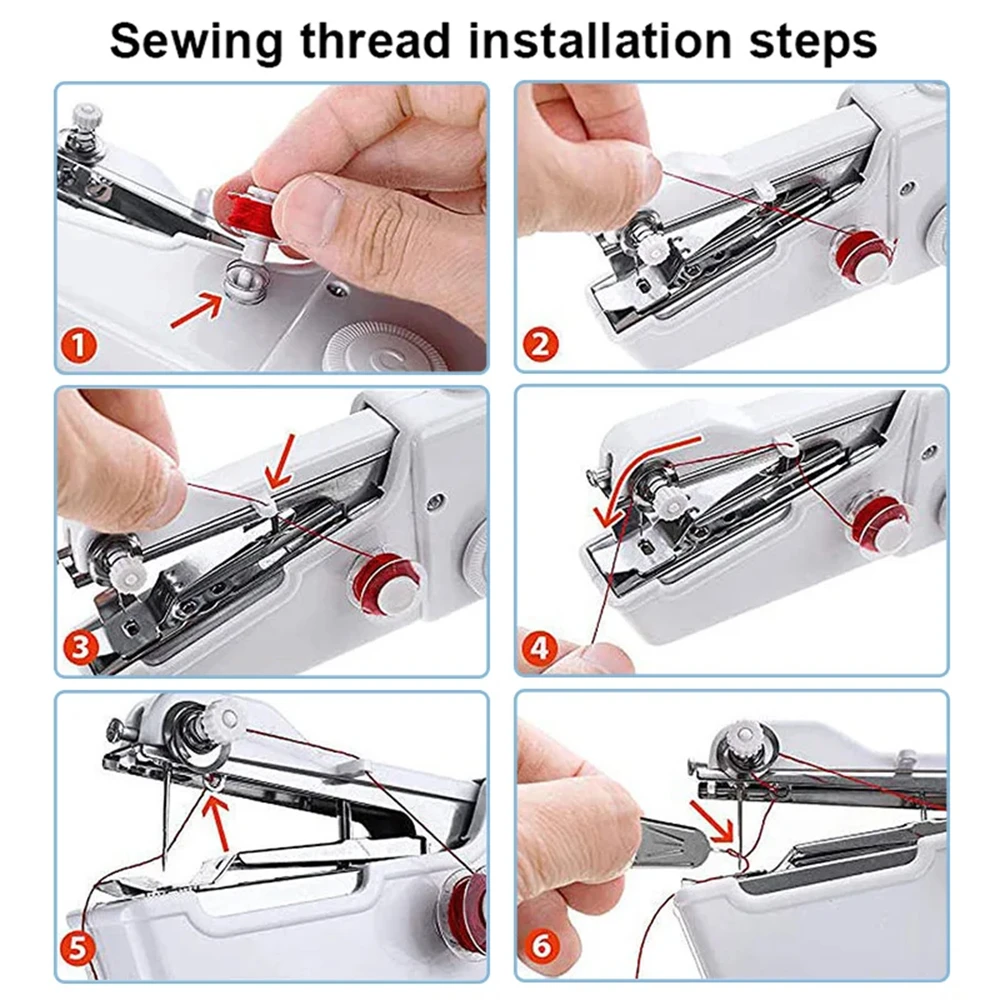 Sewing thread installation steps

1

2

3

4

5

6