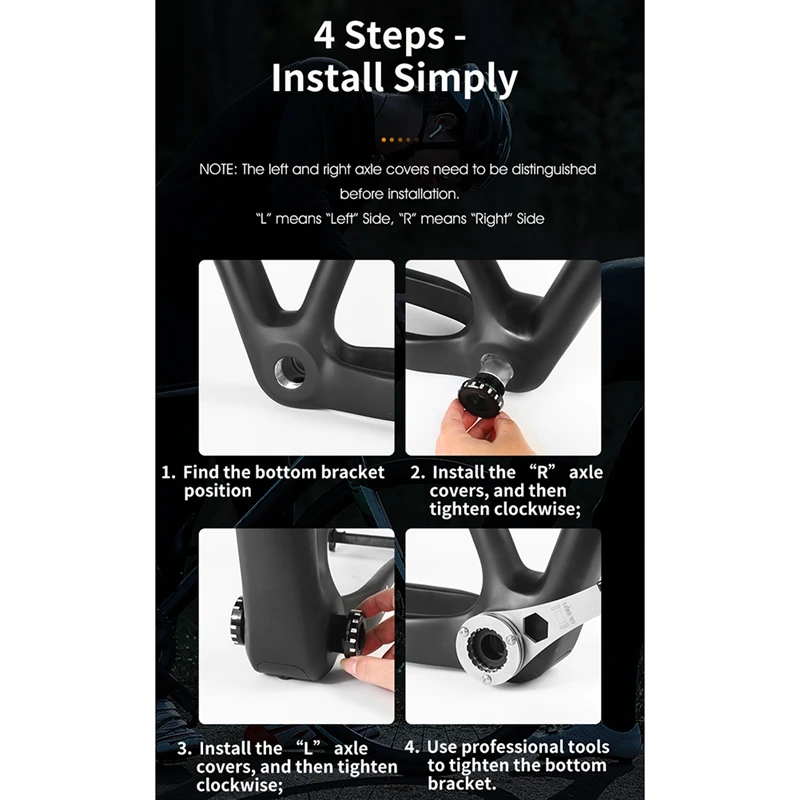 4 Steps - Install Simply

NOTE: The left and right axle covers need to be distinguished before installation.
"L" means "Left" Side, "R" means "Right" Side

1. Find the bottom bracket position

2. Install the "R" axle covers, and then tighten clockwise;

3. Install the "L" axle covers, and then tighten clockwise;

4. Use professional tools to tighten the bottom bracket.