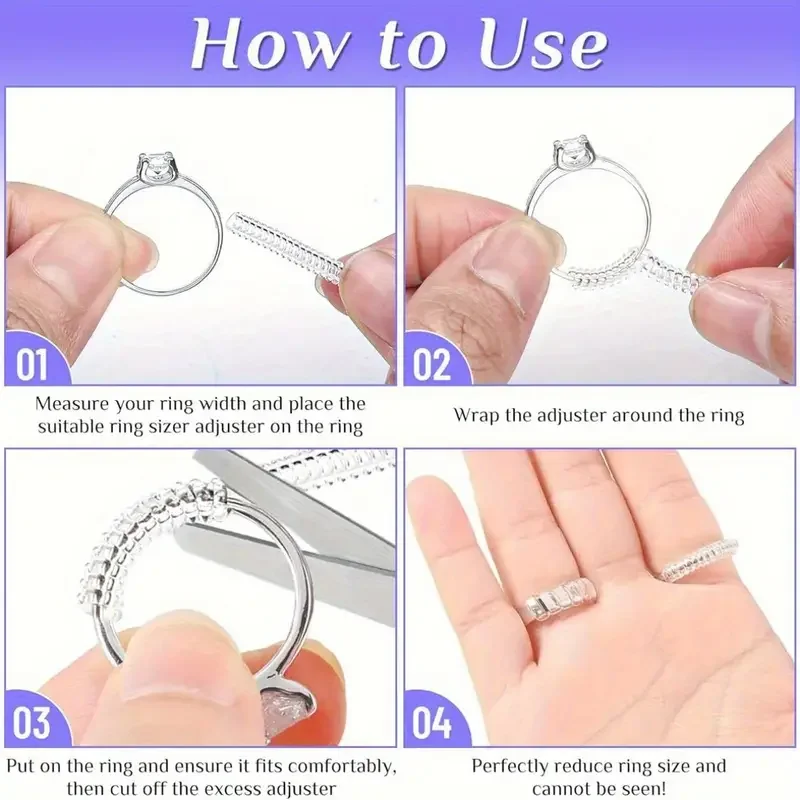 How to Use

01

Measure your ring width and place the suitable ring sizer adjuster on the ring

02

Wrap the adjuster around the ring

03

Put on the ring and ensure it fits comfortably, then cut off the excess adjuster

04

Perfectly reduce ring size and cannot be seen!