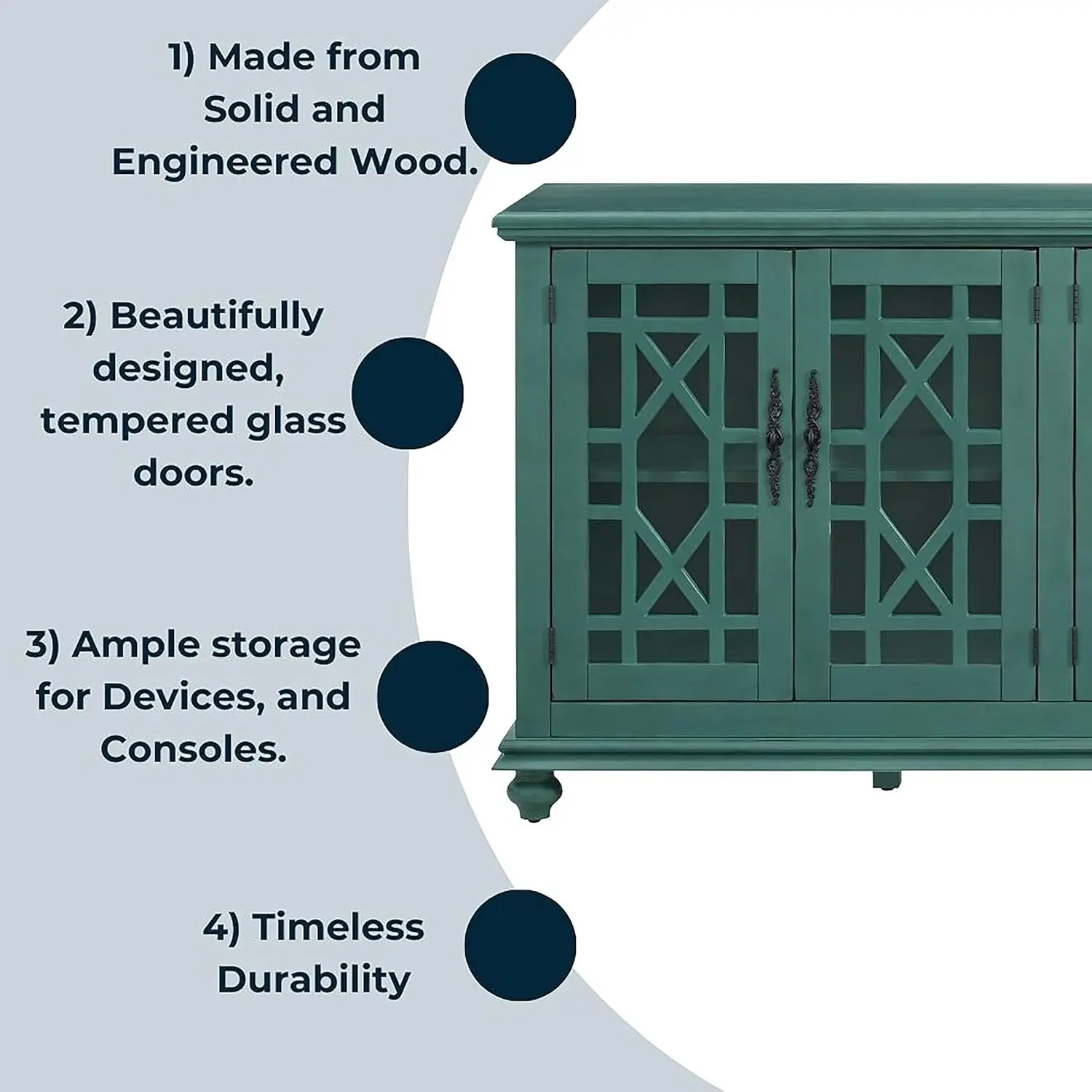 1) Made from Solid and Engineered Wood.

2) Beautifully designed, tempered glass doors.

3) Ample storage for Devices, and Consoles.

4) Timeless Durability