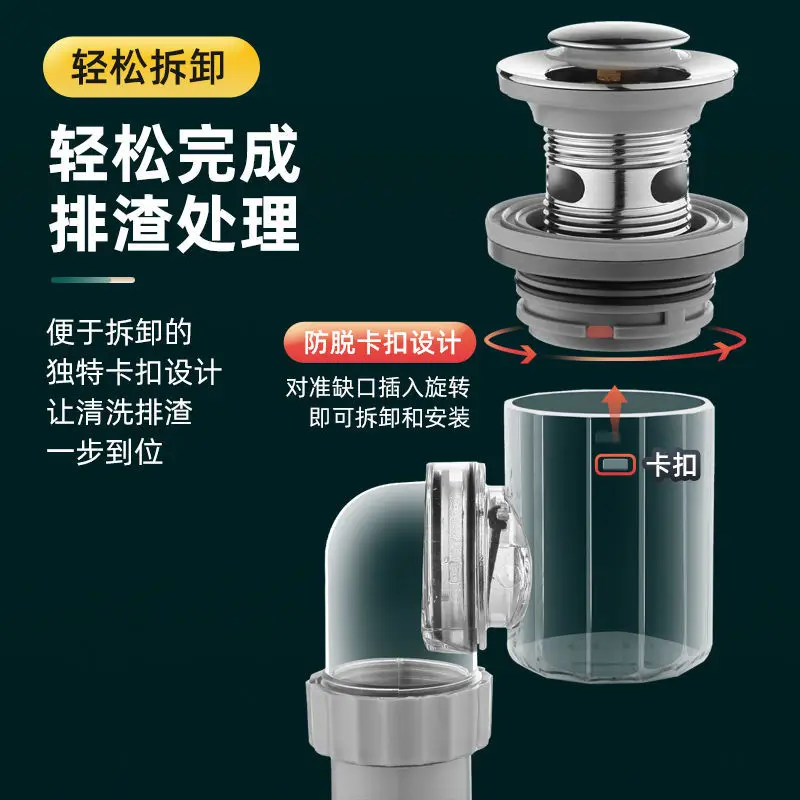 轻松拆卸

轻松完成
排渣处理

便于拆卸的
独特卡扣设计
让清洗排渣
一步到位

防脱卡扣设计

对准缺口插入旋转
即可拆卸和安装

卡扣