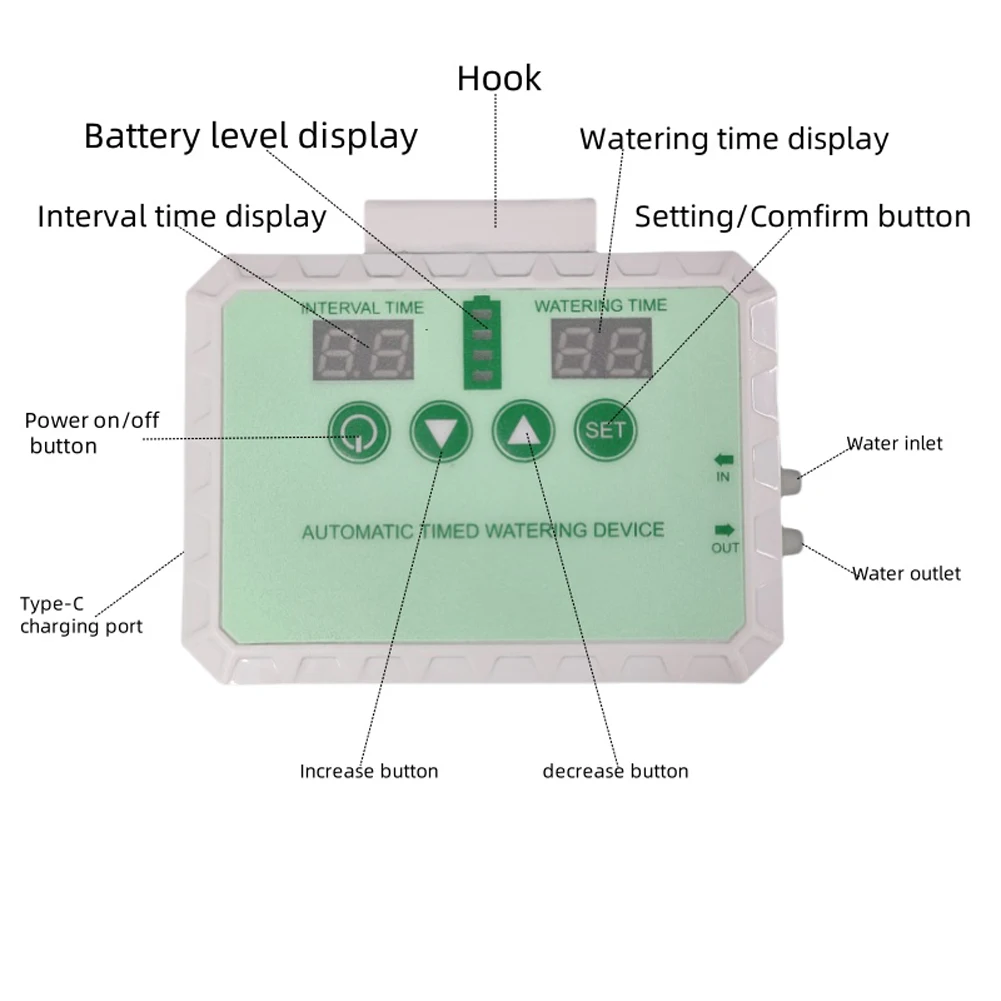 Hook

Battery level display

Watering time display

Interval time display

Setting/Comfirm button

INTERVAL TIME

WATERING TIME

Power on/off button

SET

Water inlet

IN

AUTOMATIC TIMED WATERING DEVICE

OUT

Water outlet

Type-C charging port

Increase button

decrease button