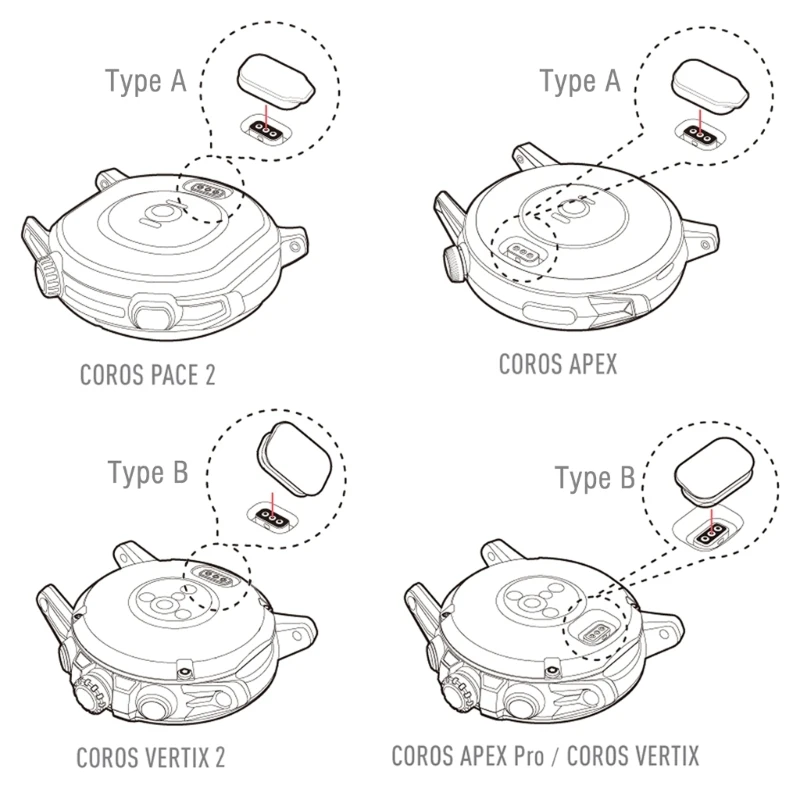 Type A

COROS PACE 2

Type A

COROS APEX

Type B

COROS VERTIX 2

Type B

COROS APEX Pro / COROS VERTIX