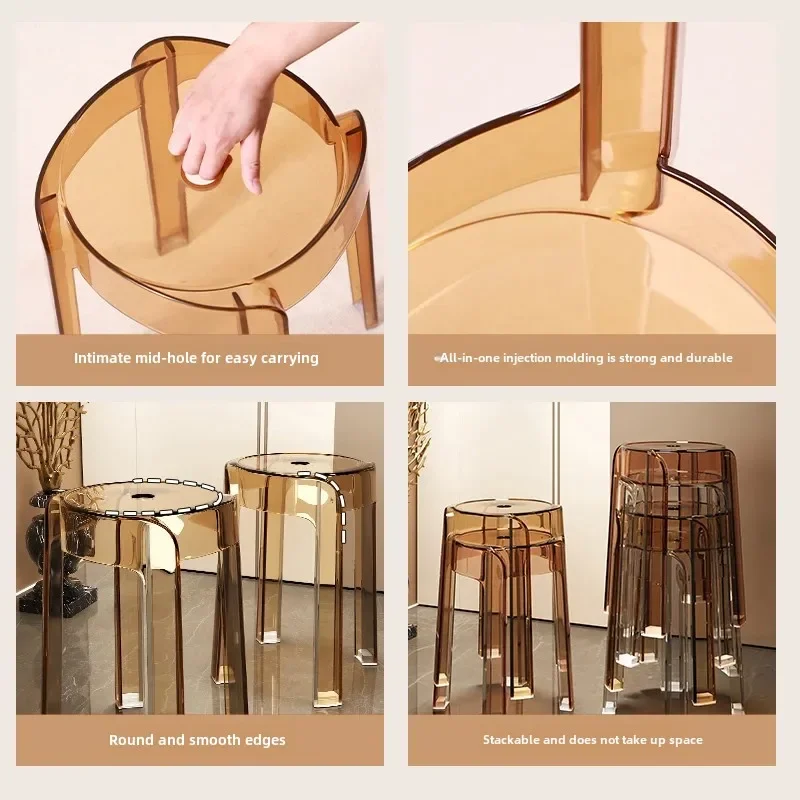 Intimate mid-hole for easy carrying

All-in-one injection molding is strong and durable

Round and smooth edges

Stackable and does not take up space