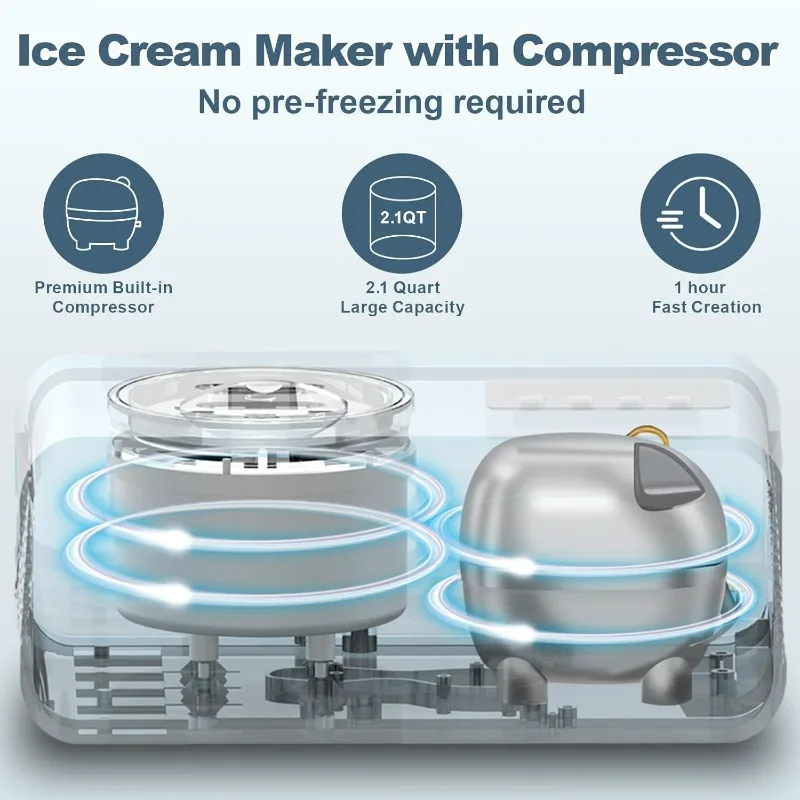 Ice Cream Maker with Compressor
No pre-freezing required

Premium Built-in Compressor

2.1QT

2.1 Quart Large Capacity

1 hour Fast Creation