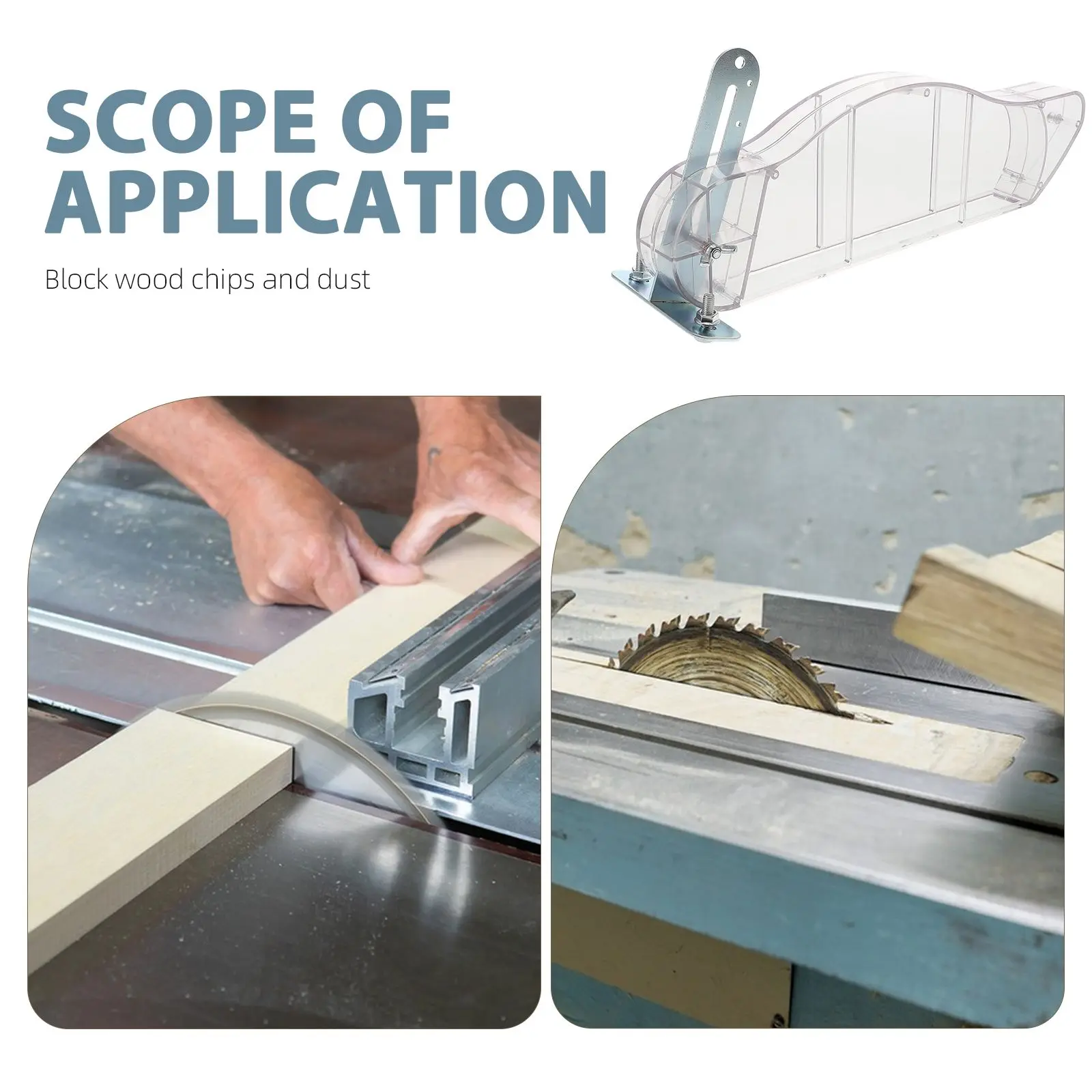 SCOPE OF APPLICATION

Block wood chips and dust