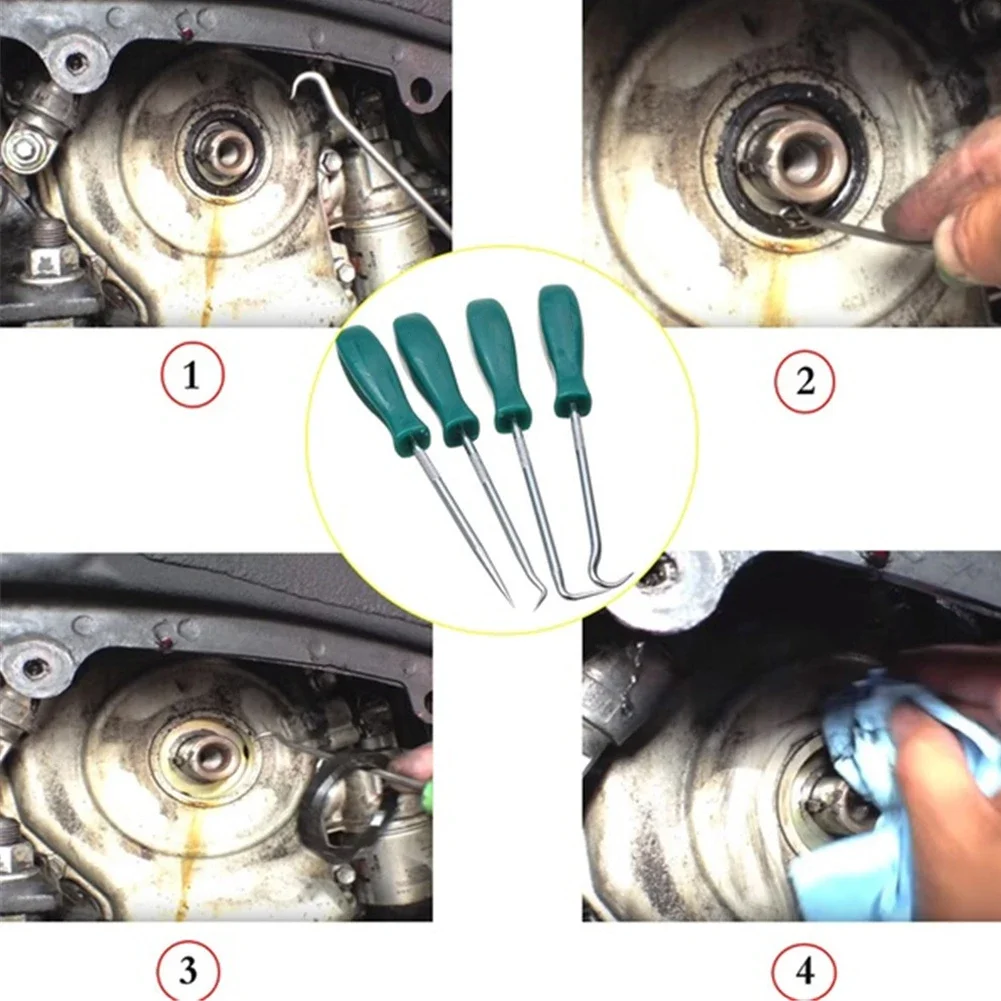 1

2

3

4