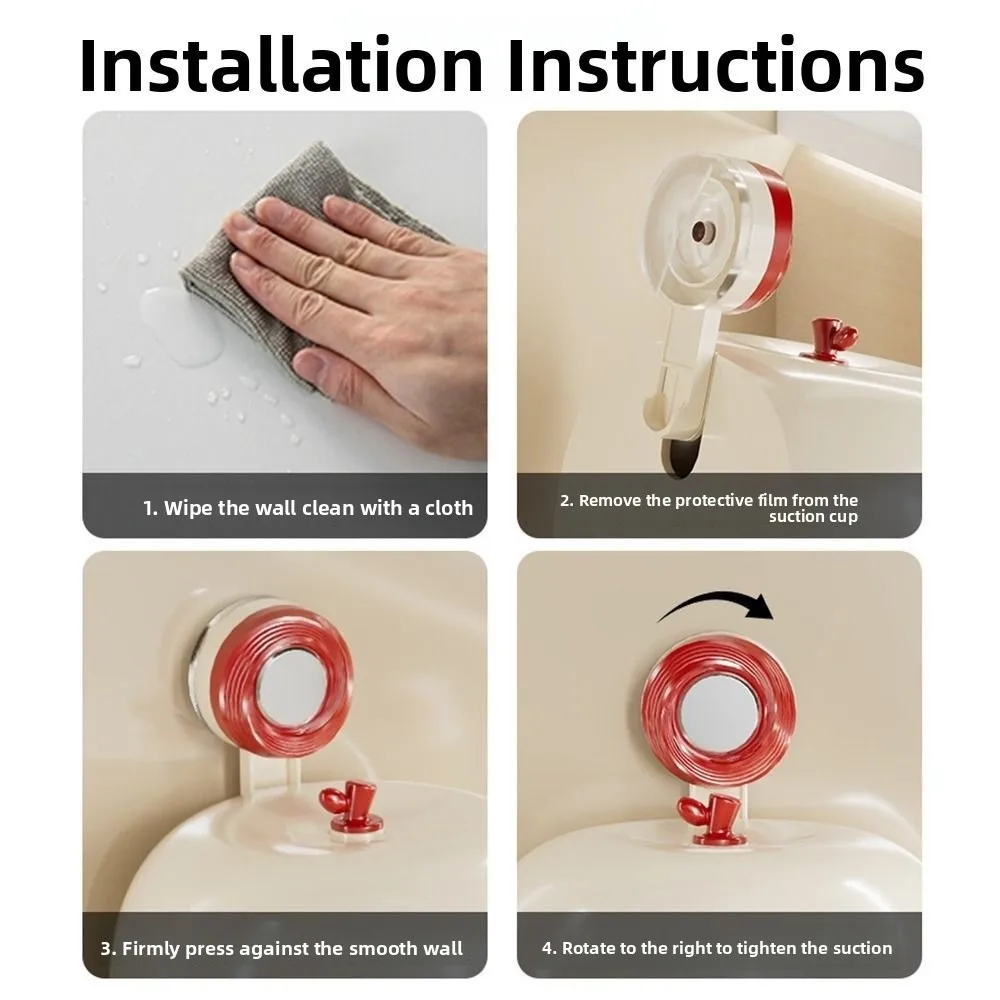 Installation Instructions

1. Wipe the wall clean with a cloth

2. Remove the protective film from the suction cup

3. Firmly press against the smooth wall

4. Rotate to the right to tighten the suction