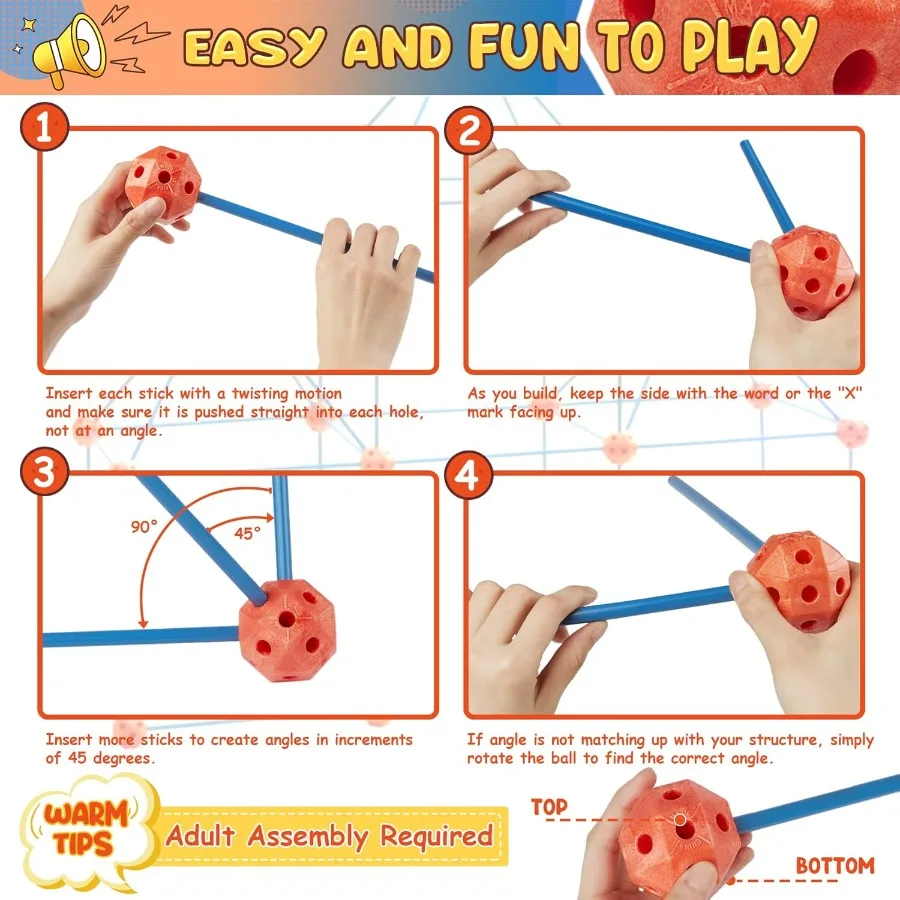 EASY AND FUN TO PLAY

1

Insert each stick with a twisting motion and make sure it is pushed straight into each hole, not at an angle.

2

As you build, keep the side with the word or the "X" mark facing up.

3

90°

45°

Insert more sticks to create angles in increments of 45 degrees.

4

If angle is not matching up with your structure, simply rotate the ball to find the correct angle.

WARM TIPS

Adult Assembly Required

TOP

BOTTOM