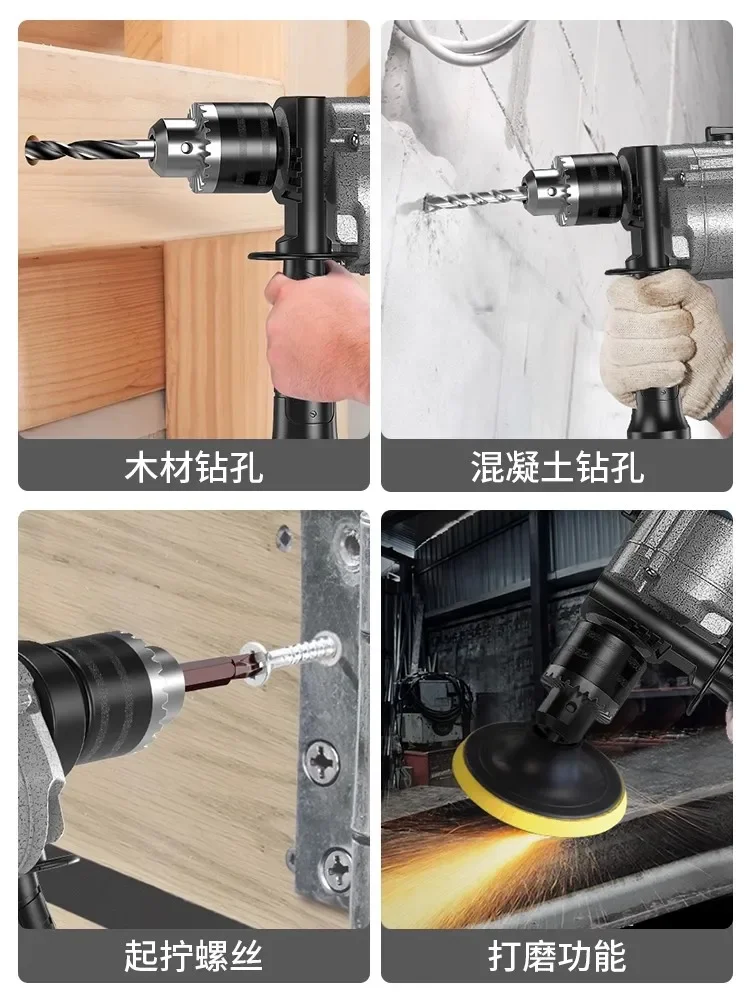 木材钻孔

混凝土钻孔

起拧螺丝

打磨功能