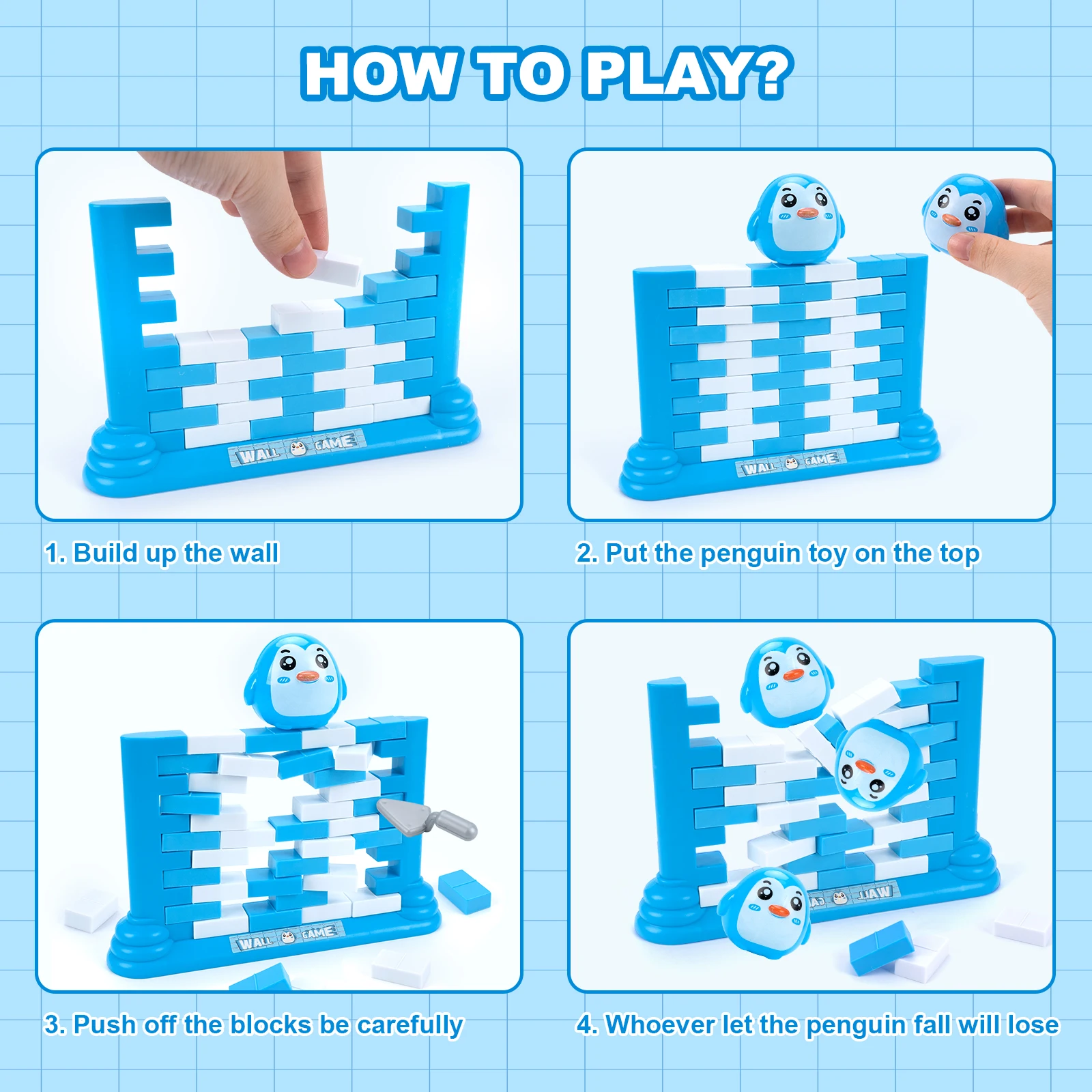 HOW TO PLAY?

WALL GAME

1. Build up the wall

WALL GAME

2. Put the penguin toy on the top

WALL GAME

3. Push off the blocks be carefully

4. Whoever let the penguin fall will lose