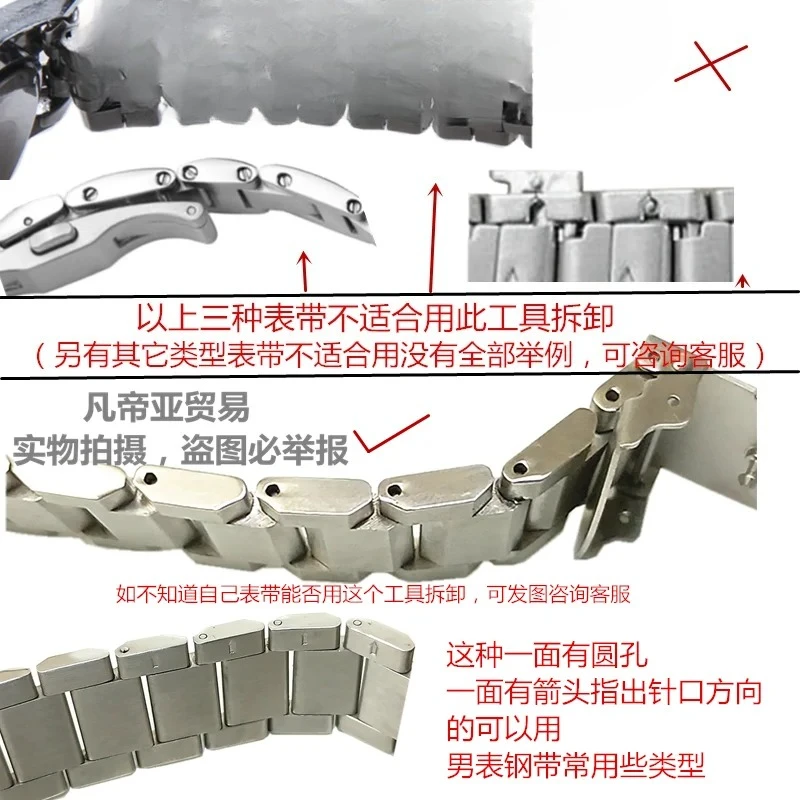 以上三种表带不适合用此工具拆卸
（另有其它类型表带不适合用没有全部举例，可咨询客服）

凡帝亚贸易
实物拍摄，盗图必举报

如不知道自己表带能否用这个工具拆卸，可发图咨询客服

这种一面有圆孔
一面有箭头指出针口方向
的可以用
男表钢带常用些类型