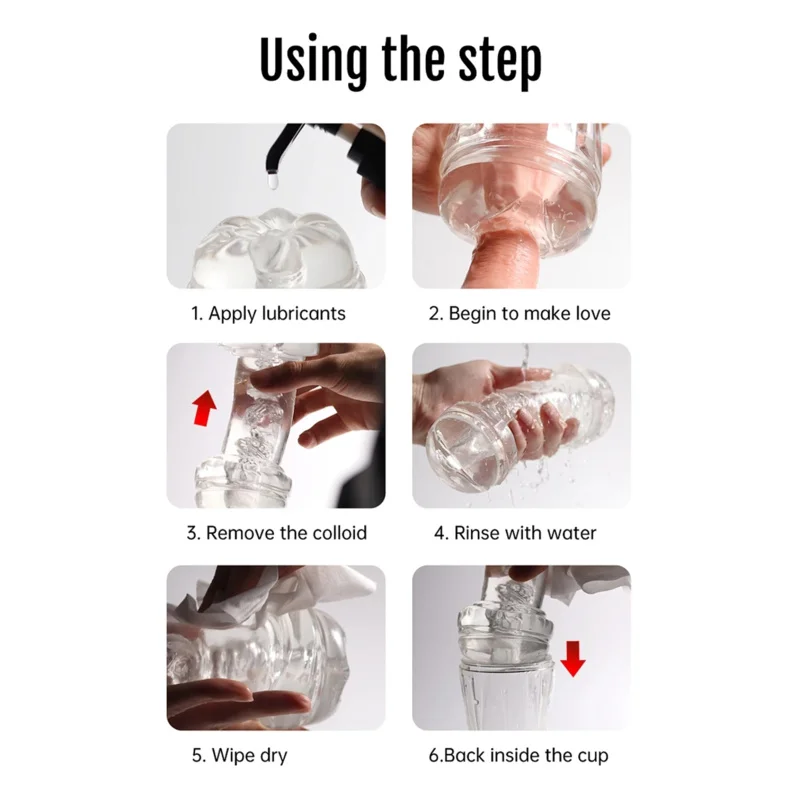 Using the step

1. Apply lubricants

2. Begin to make love

3. Remove the colloid

4. Rinse with water

5. Wipe dry

6.Back inside the cup