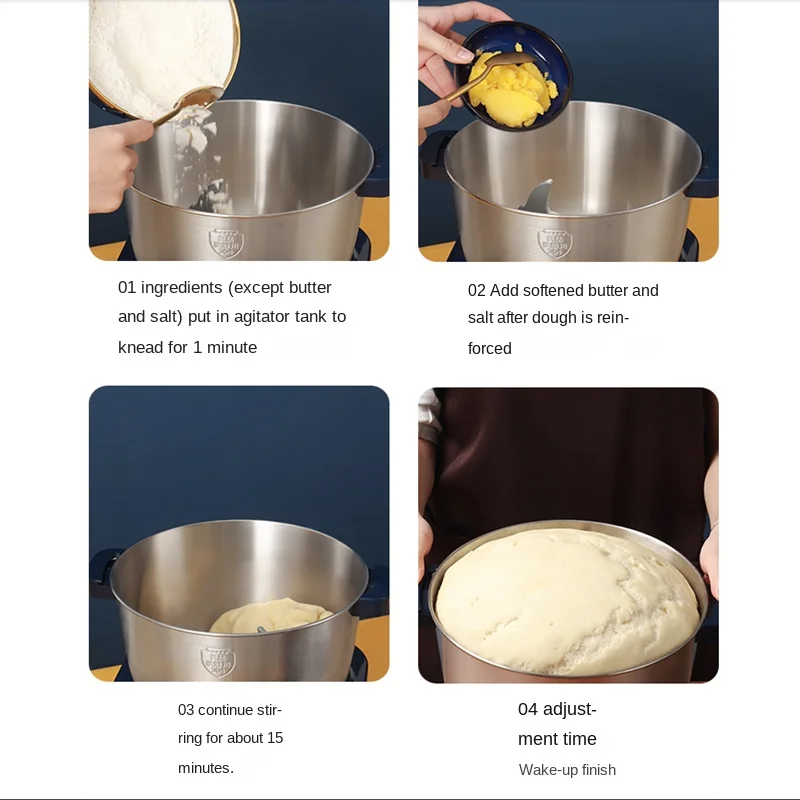 01 ingredients (except butter and salt) put in agitator tank to knead for 1 minute

02 Add softened butter and salt after dough is reinforced

03 continue stirring for about 15 minutes.

04 adjustment time

Wake-up finish