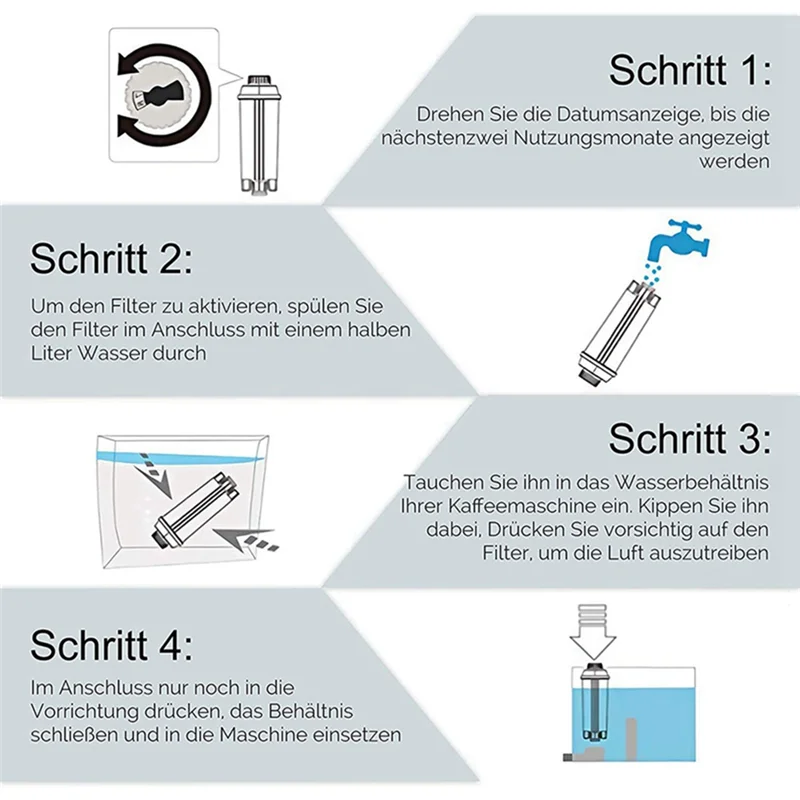 Schritt 1:

Drehen Sie die Datumsanzeige, bis die nächstenzwei Nutzungsmonate angezeigt werden

Schritt 2:

Um den Filter zu aktivieren, spülen Sie den Filter im Anschluss mit einem halben Liter Wasser durch

Schritt 3:

Tauchen Sie ihn in das Wasserbehältnis Ihrer Kaffeemaschine ein. Kippen Sie ihn dabei, Drücken Sie vorsichtig auf den Filter, um die Luft auszutreiben

Schritt 4:

Im Anschluss nur noch in die Vorrichtung drücken, das Behältnis schließen und in die Maschine einsetzen