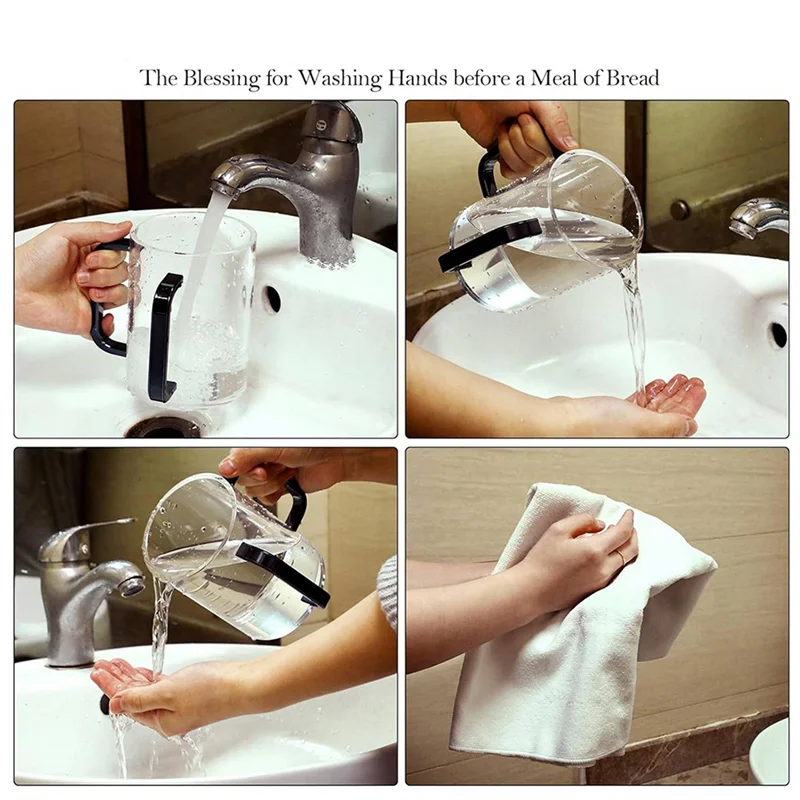 The Blessing for Washing Hands before a Meal of Bread