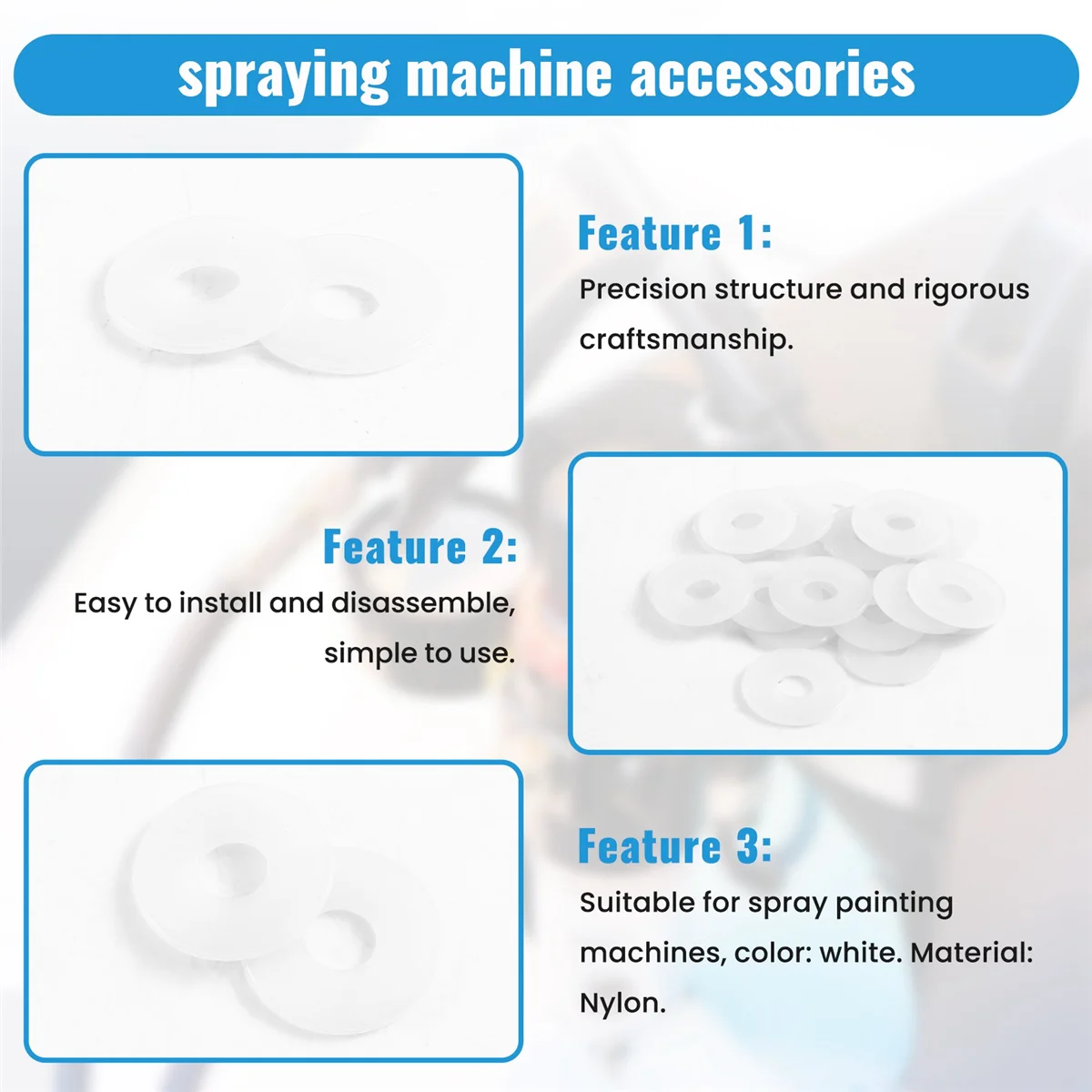 spraying machine accessories

Feature 1:
Precision structure and rigorous craftsmanship.

Feature 2:
Easy to install and disassemble, simple to use.

Feature 3:
Suitable for spray painting machines, color: white. Material: Nylon.