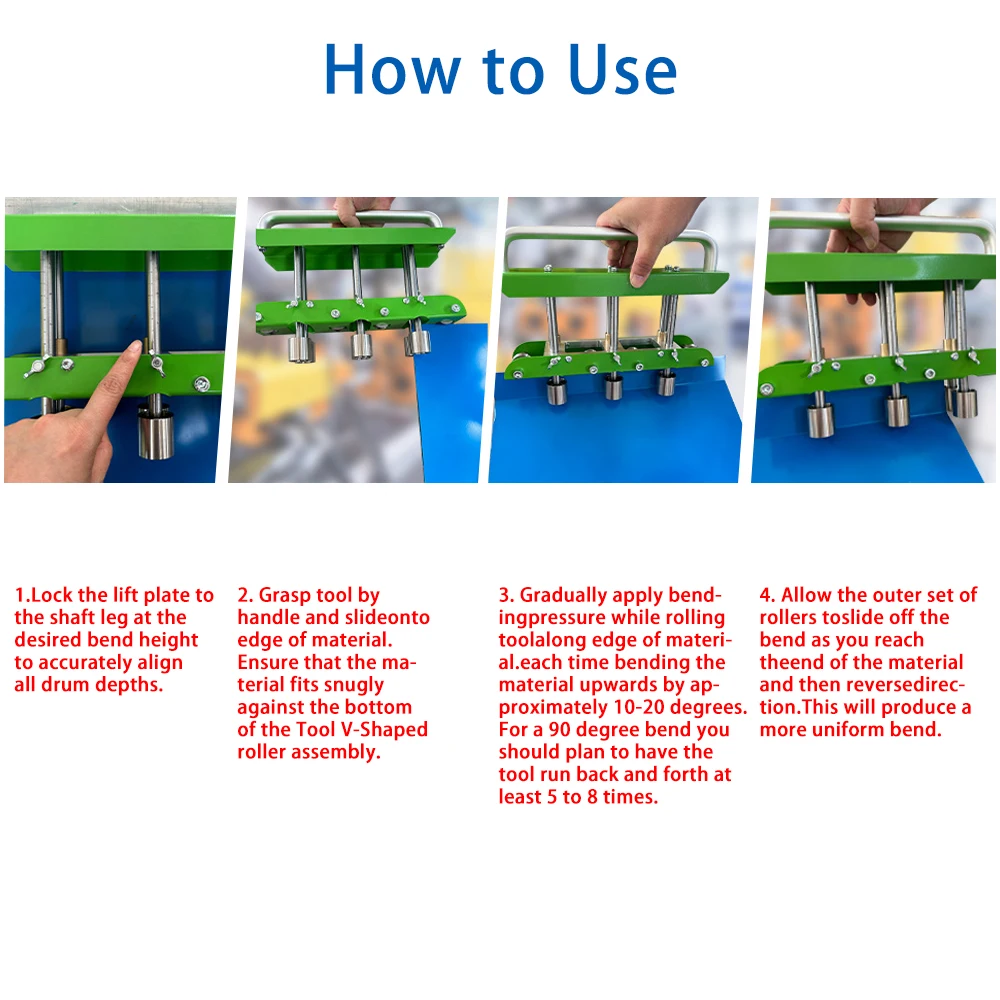 How to Use

1.Lock the lift plate to the shaft leg at the desired bend height to accurately align all drum depths.

2. Grasp tool by handle and slideonto edge of material. Ensure that the material fits snugly against the bottom of the Tool V-Shaped roller assembly.

3. Gradually apply bendingpressure while rolling toolalong edge of material.each time bending the material upwards by approximately 10-20 degrees. For a 90 degree bend you should plan to have the tool run back and forth at least 5 to 8 times.

4. Allow the outer set of rollers toslide off the bend as you reach theend of the material and then reversedirection.This will produce a more uniform bend.