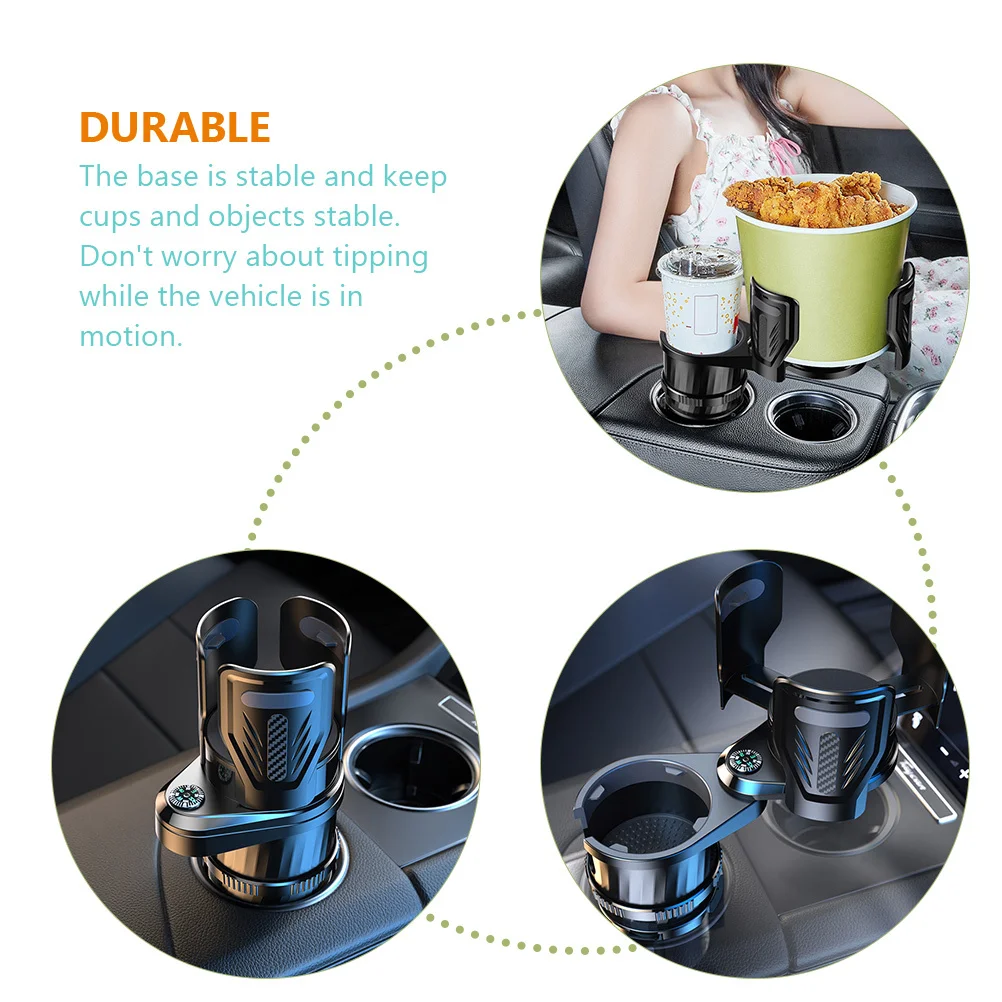 DURABLE

The base is stable and keep cups and objects stable. Don't worry about tipping while the vehicle is in motion.