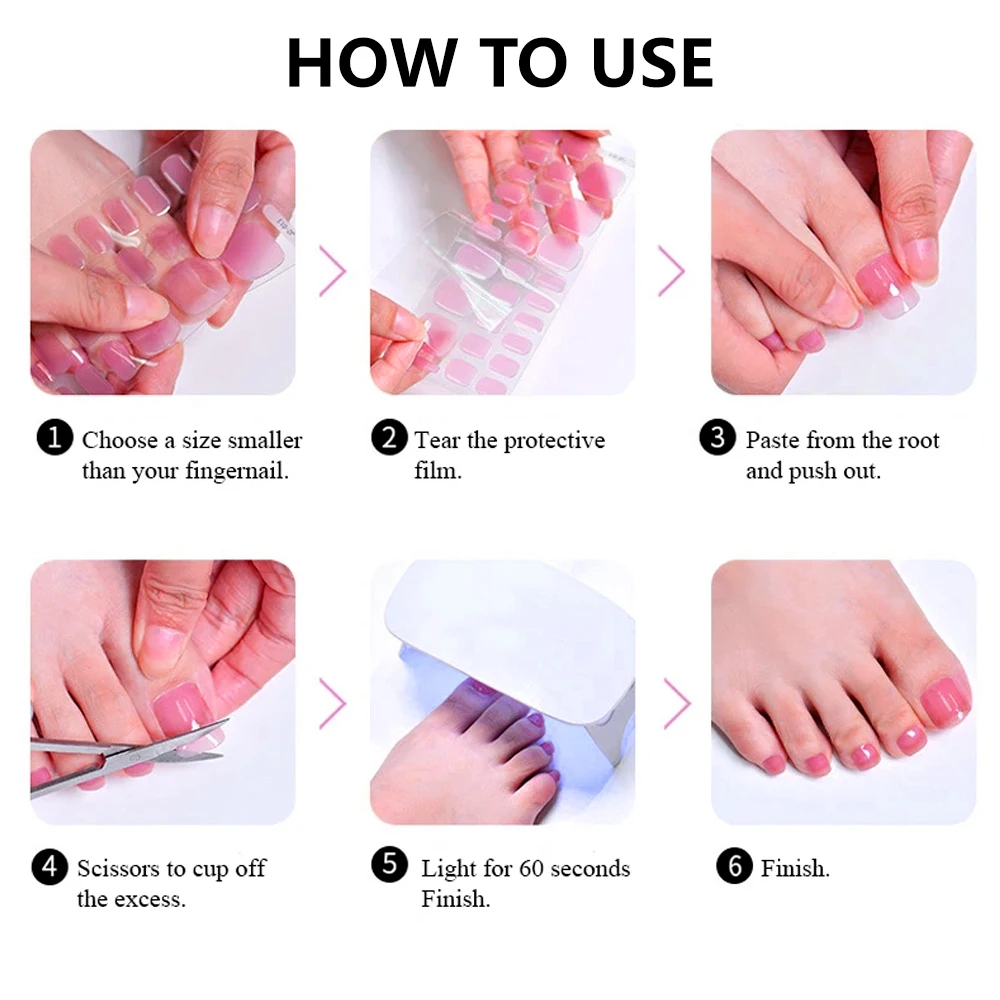 HOW TO USE

1 Choose a size smaller than your fingernail.

2 Tear the protective film.

3 Paste from the root and push out.

4 Scissors to cup off the excess.

5 Light for 60 seconds Finish.

6 Finish.