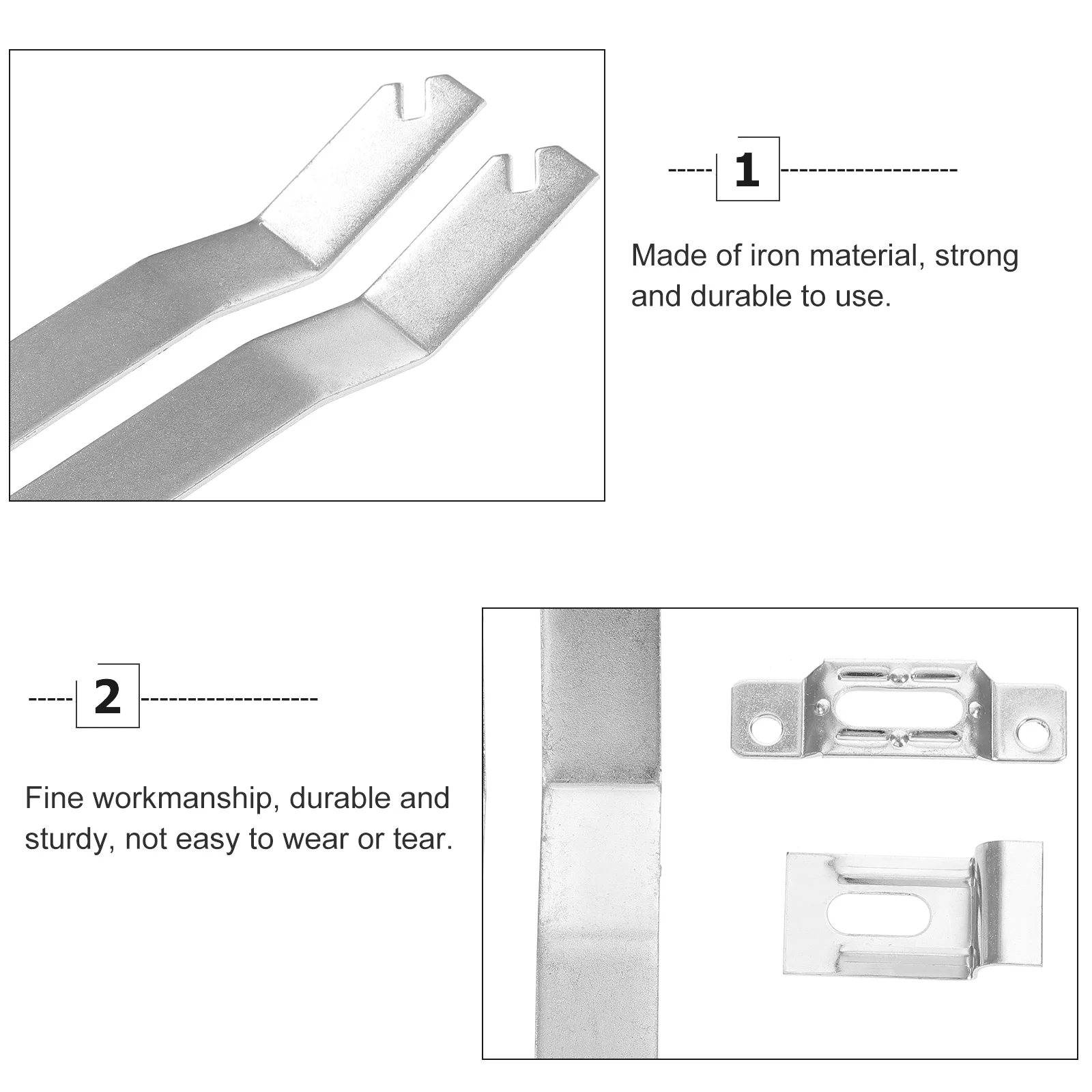 1

Made of iron material, strong and durable to use.

2

Fine workmanship, durable and sturdy, not easy to wear or tear.