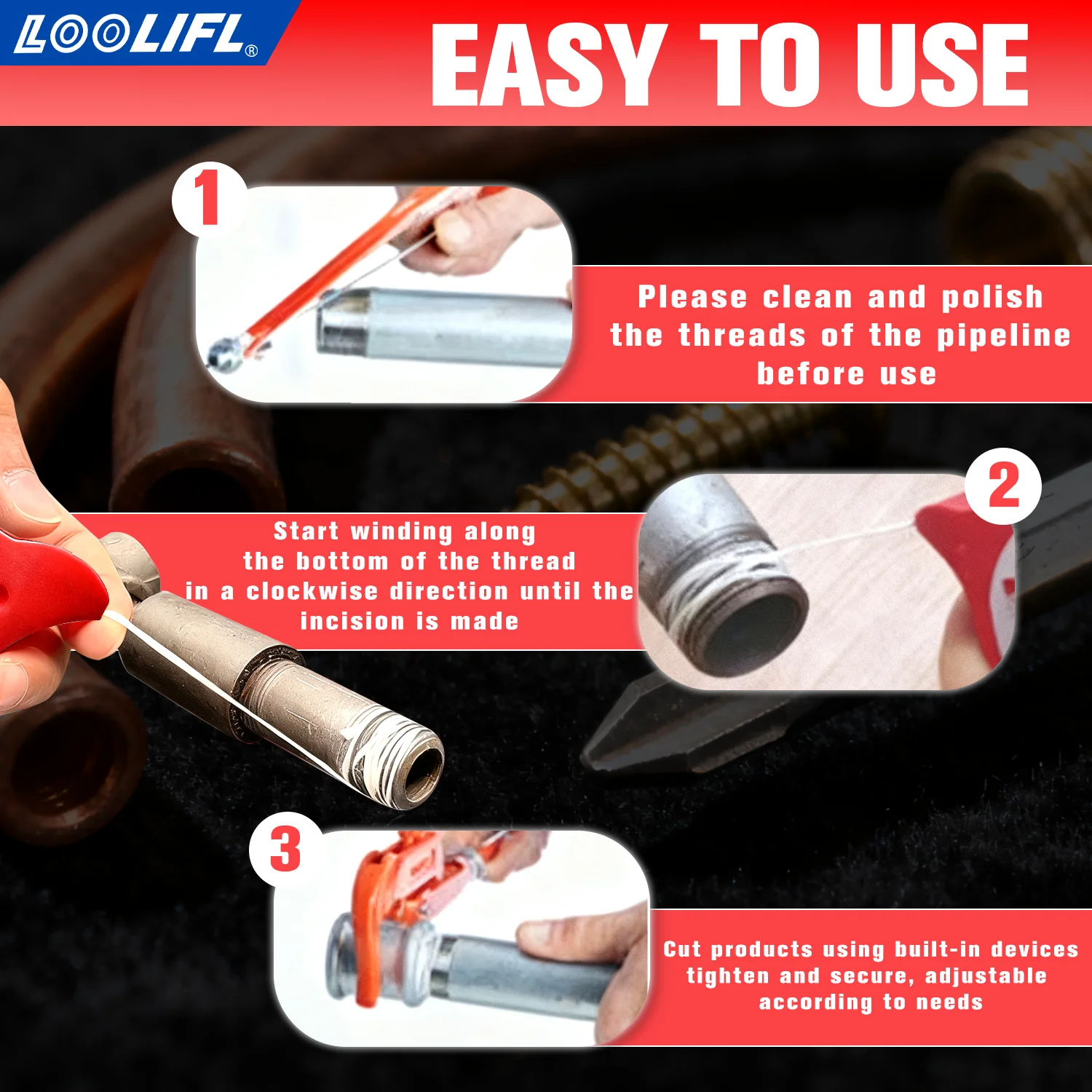 LOOLIFL®

EASY TO USE

1

Please clean and polish the threads of the pipeline before use

Start winding along the bottom of the thread in a clockwise direction until the incision is made

2

3

Cut products using built-in devices tighten and secure, adjustable according to needs