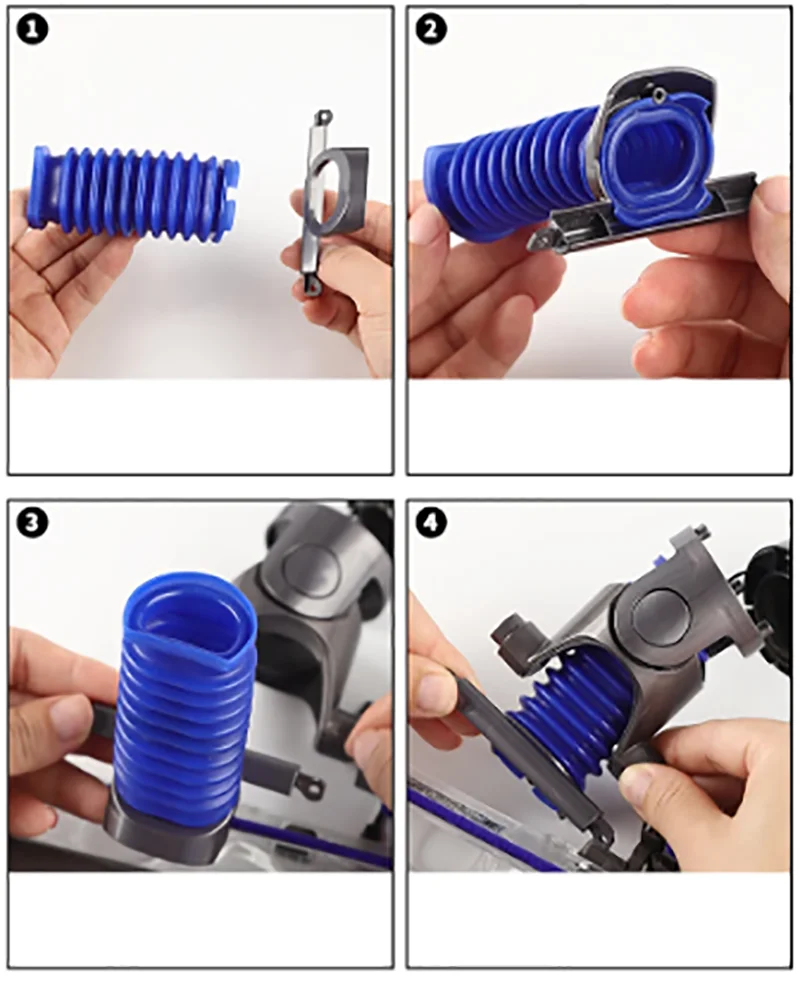 1

2

3

4