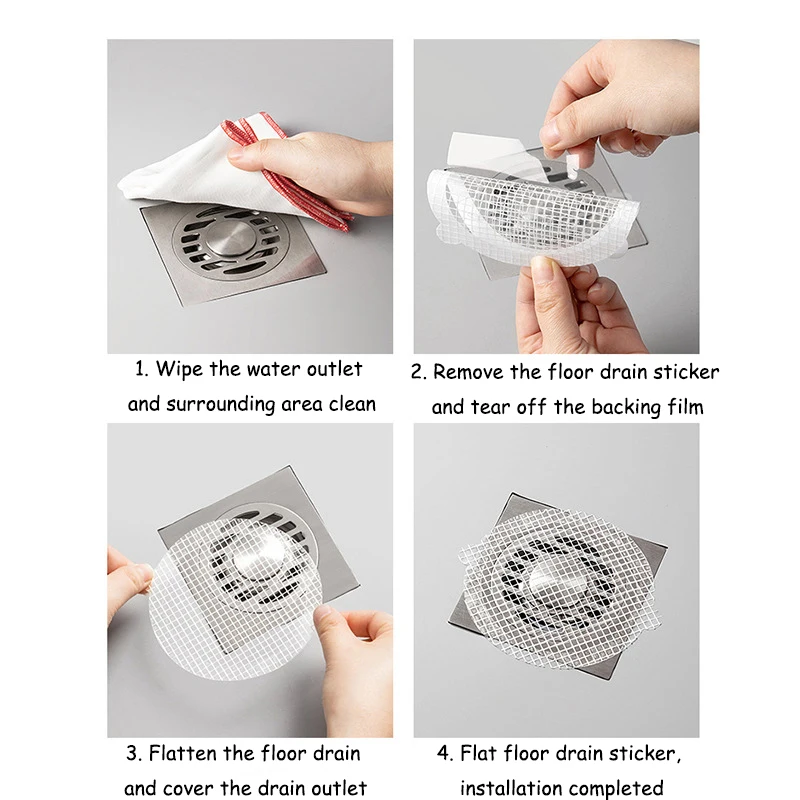 1. Wipe the water outlet and surrounding area clean

2. Remove the floor drain sticker and tear off the backing film

3. Flatten the floor drain and cover the drain outlet

4. Flat floor drain sticker, installation completed