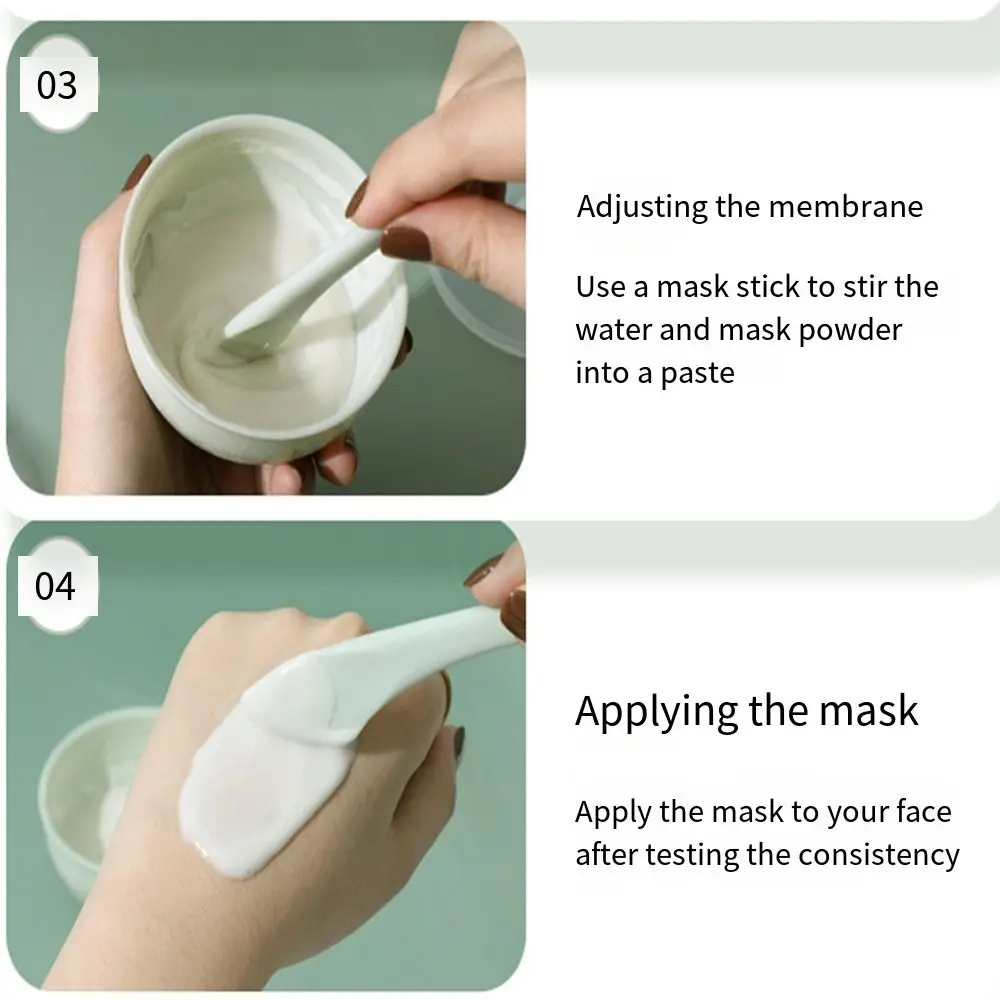 03

Adjusting the membrane

Use a mask stick to stir the water and mask powder into a paste

04

Applying the mask

Apply the mask to your face after testing the consistency