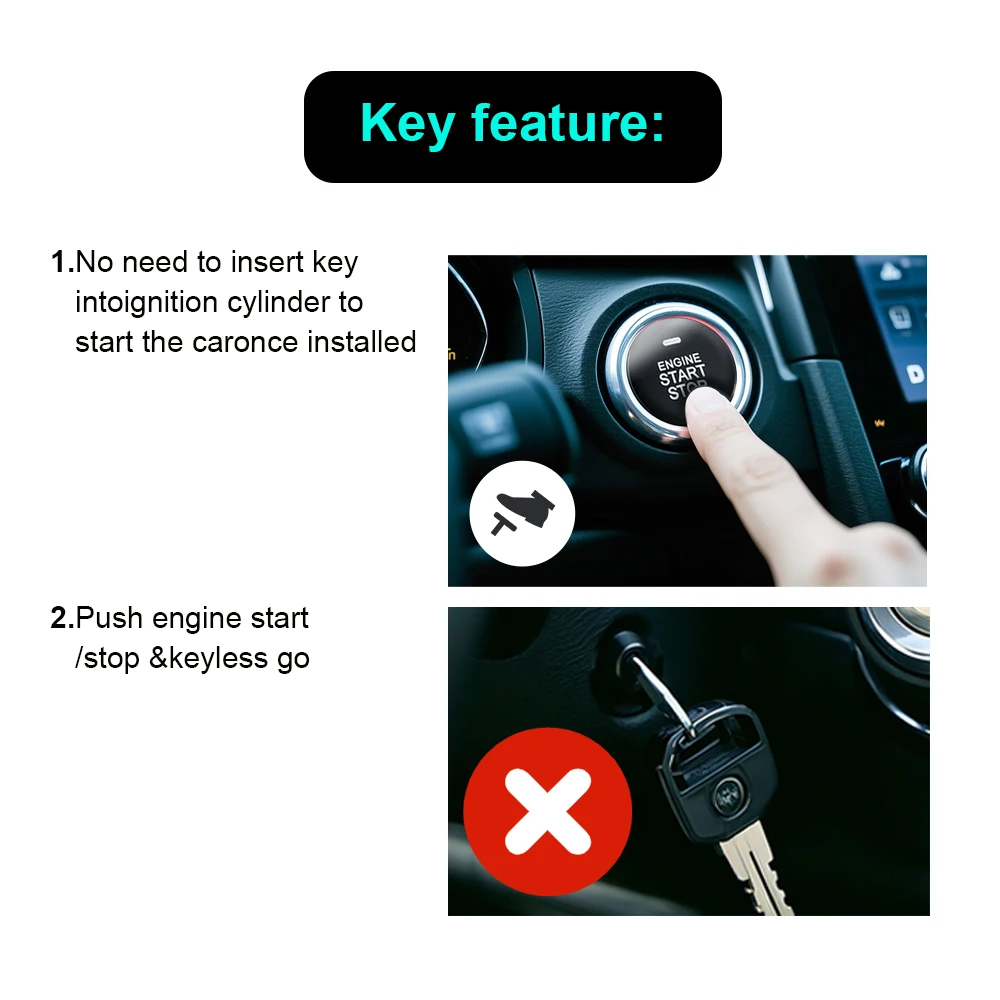 Key feature:

1.No need to insert key intoignition cylinder to start the caronce installed

ENGINE START STOP

2.Push engine start /stop &keyless go