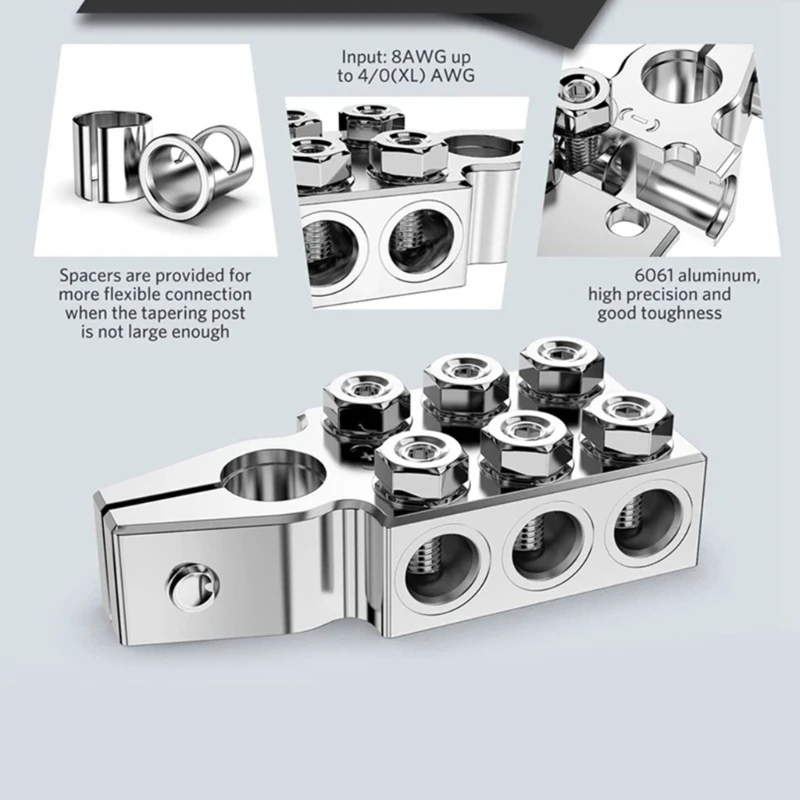 Input: 8AWG up to 4/0(XL) AWG

Spacers are provided for more flexible connection when the tapering post is not large enough

6061 aluminum, high precision and good toughness