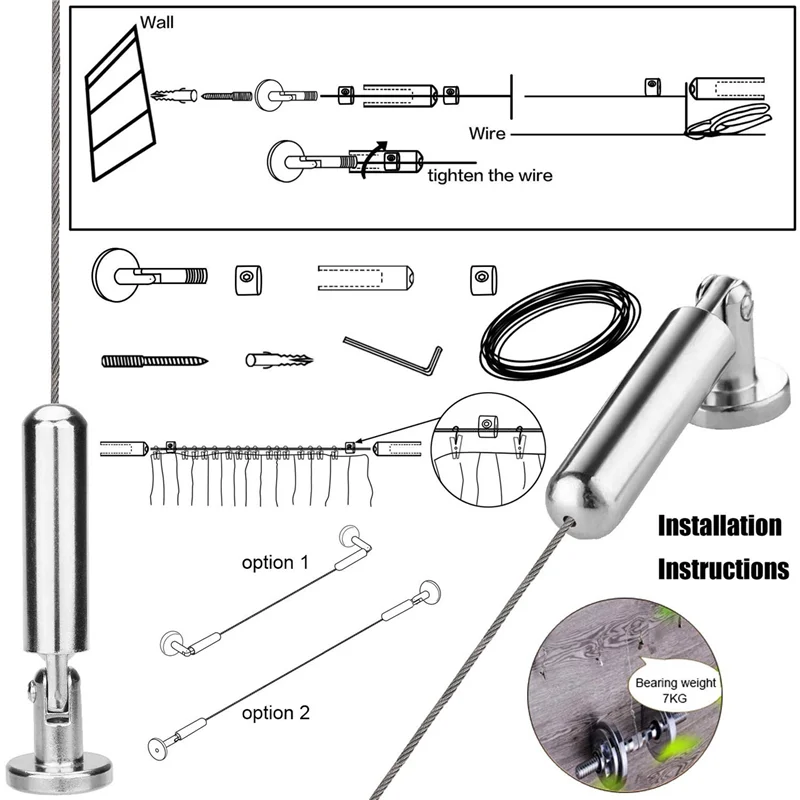 Wall

Wire

tighten the wire

option 1

option 2

Installation
Instructions

Bearing weight
7KG