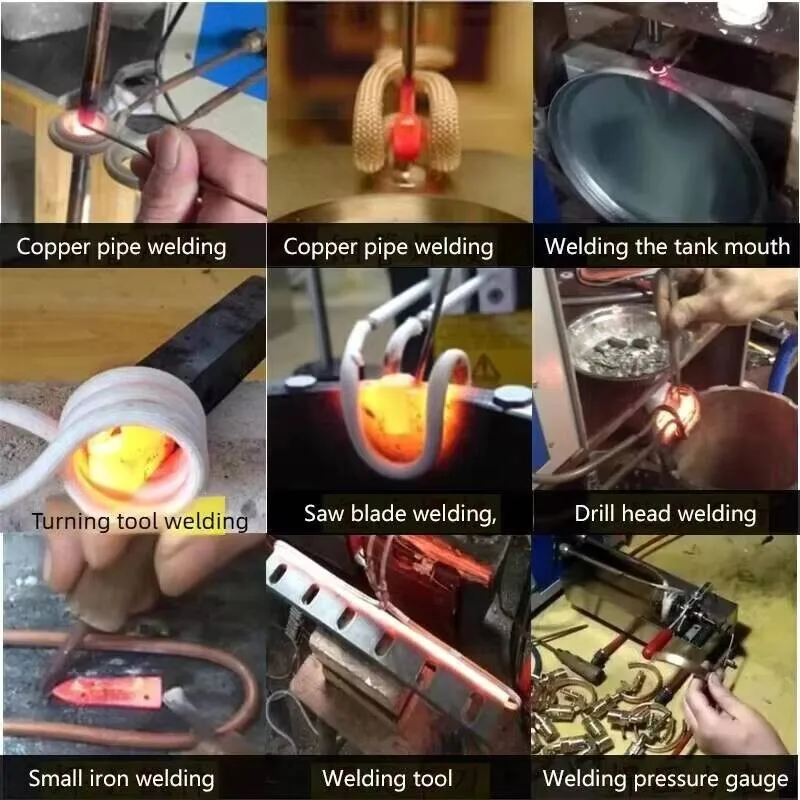 Copper pipe welding

Copper pipe welding

Welding the tank mouth

Turning tool welding

Saw blade welding,

Drill head welding

Small iron welding

Welding tool

Welding pressure gauge