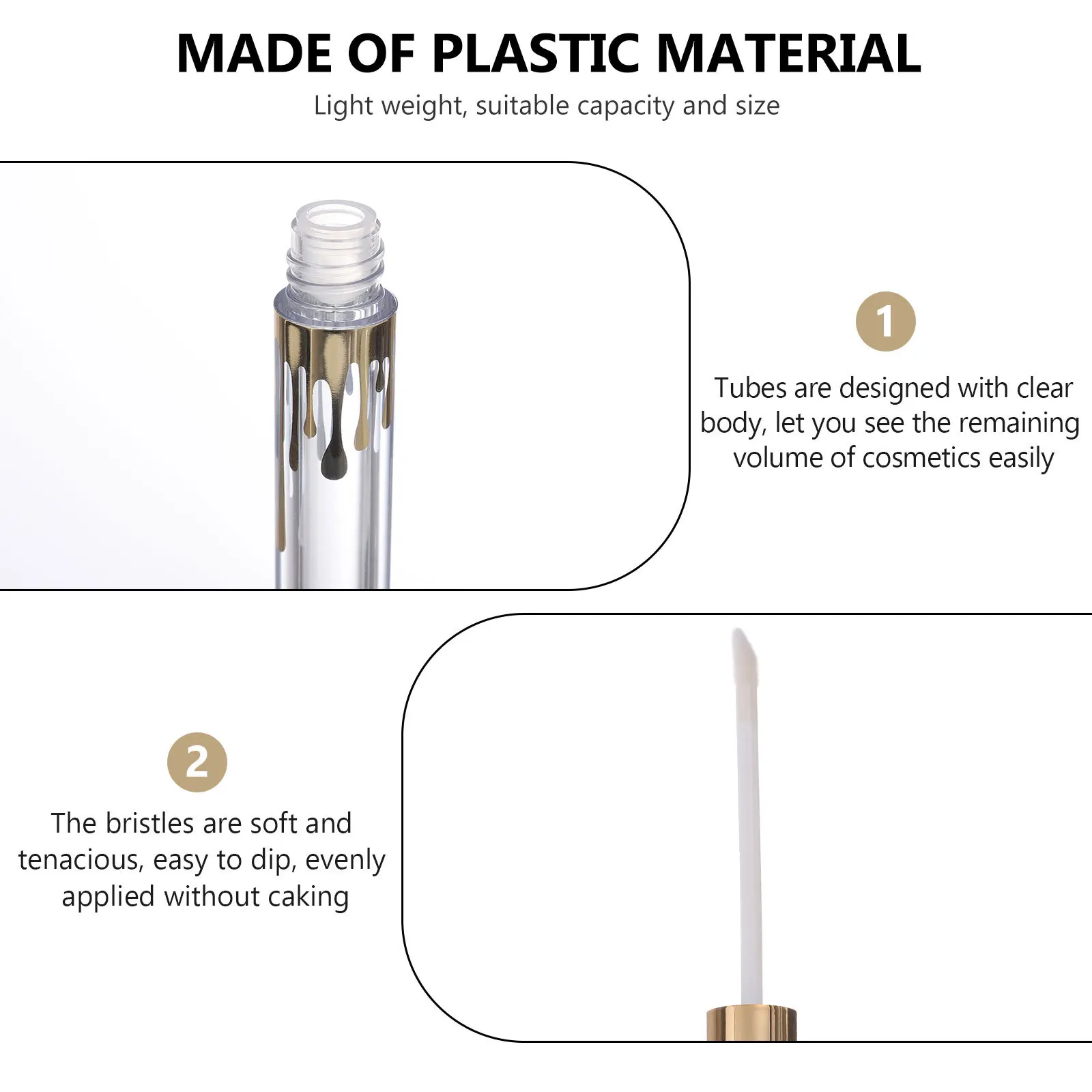 MADE OF PLASTIC MATERIAL

Light weight, suitable capacity and size

1

Tubes are designed with clear body, let you see the remaining volume of cosmetics easily

2

The bristles are soft and tenacious, easy to dip, evenly applied without caking