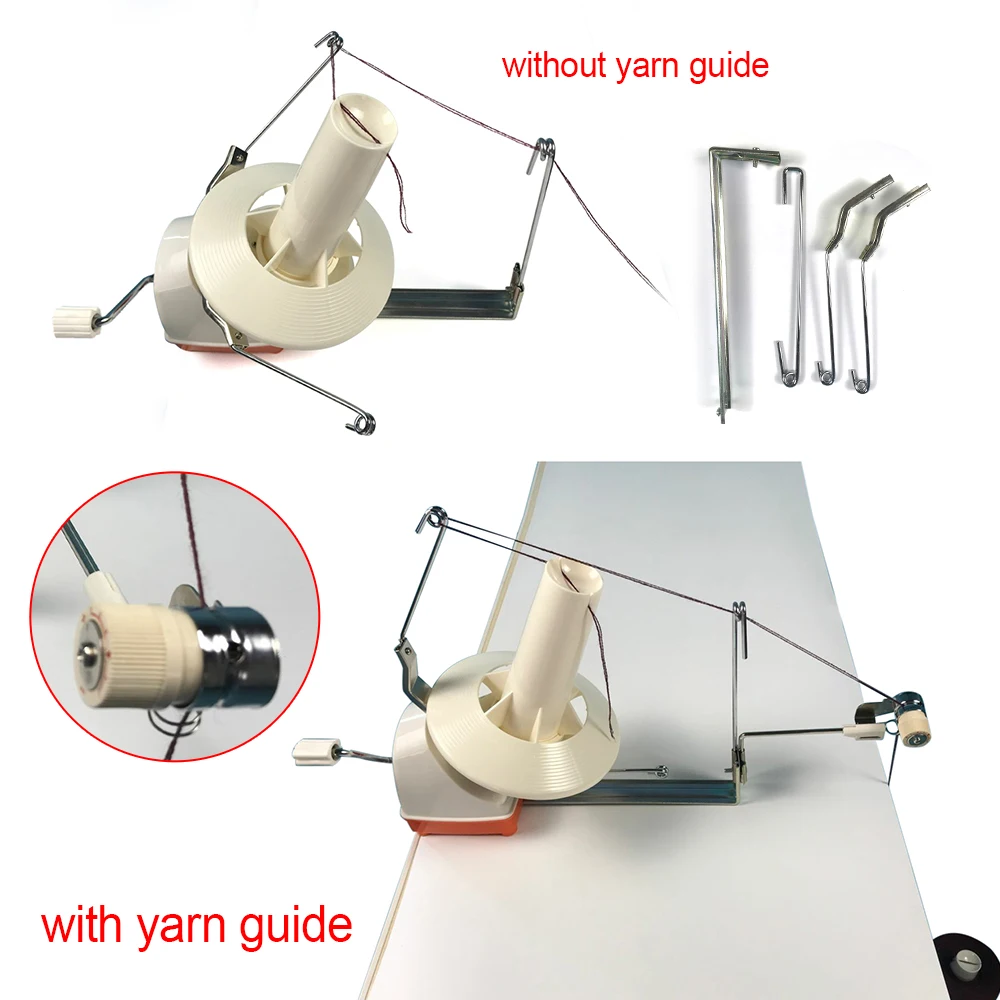 without yarn guide

with yarn guide