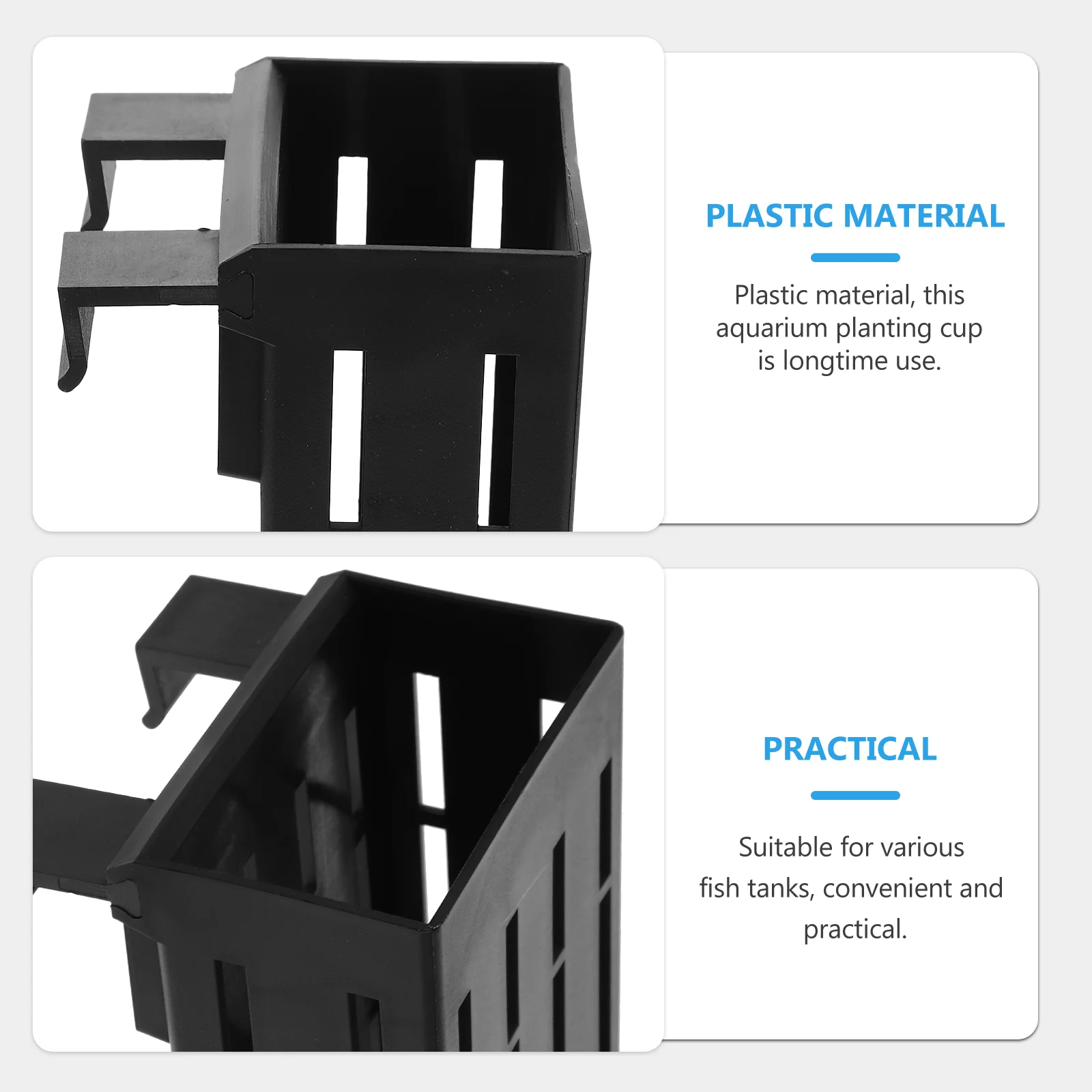 PLASTIC MATERIAL

Plastic material, this aquarium planting cup is longtime use.

PRACTICAL

Suitable for various fish tanks, convenient and practical.